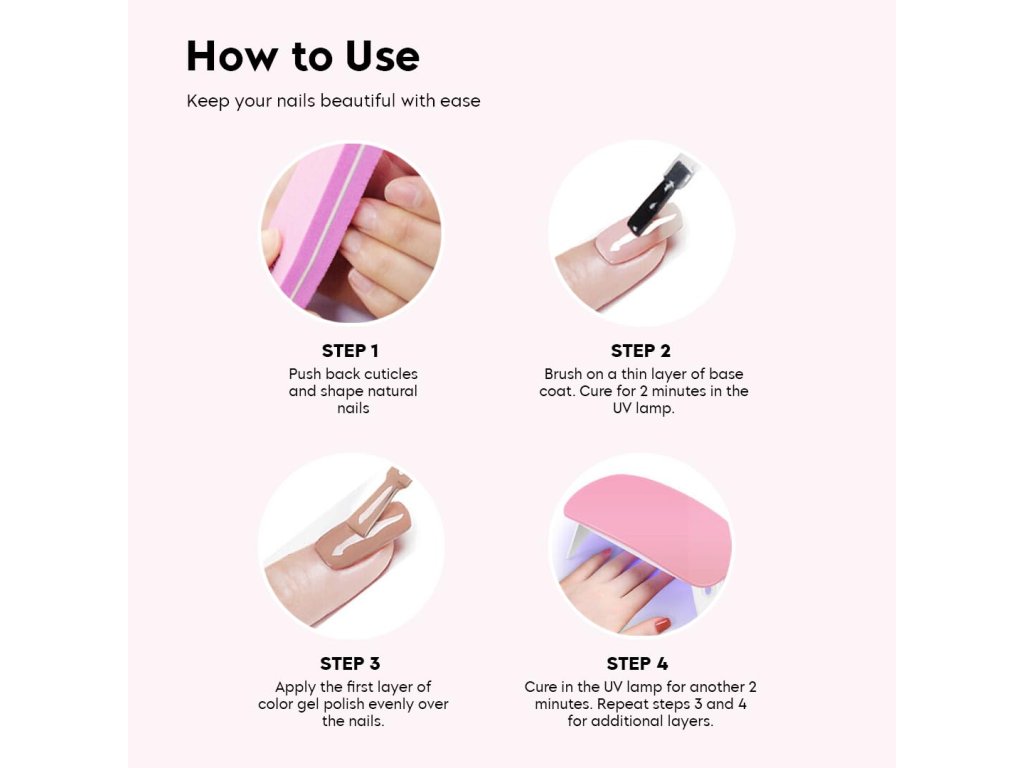 How to Use

Keep your nails beautiful with ease

STEP 1
Push back cuticles and shape natural nails

STEP 2
Brush on a thin layer of base coat. Cure for 2 minutes in the UV lamp.

STEP 3
Apply the first layer of color gel polish evenly over the nails.

STEP 4
Cure in the UV lamp for another 2 minutes. Repeat steps 3 and 4 for additional layers.