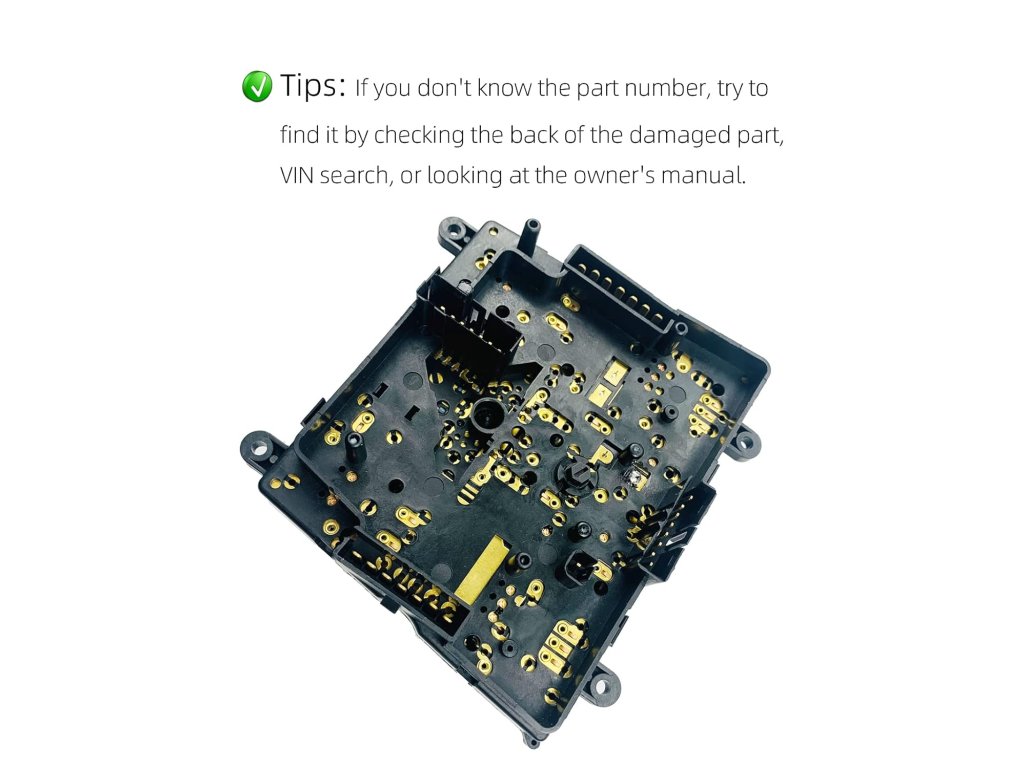 Tips: If you don't know the part number, try to find it by checking the back of the damaged part, VIN search, or looking at the owner's manual.