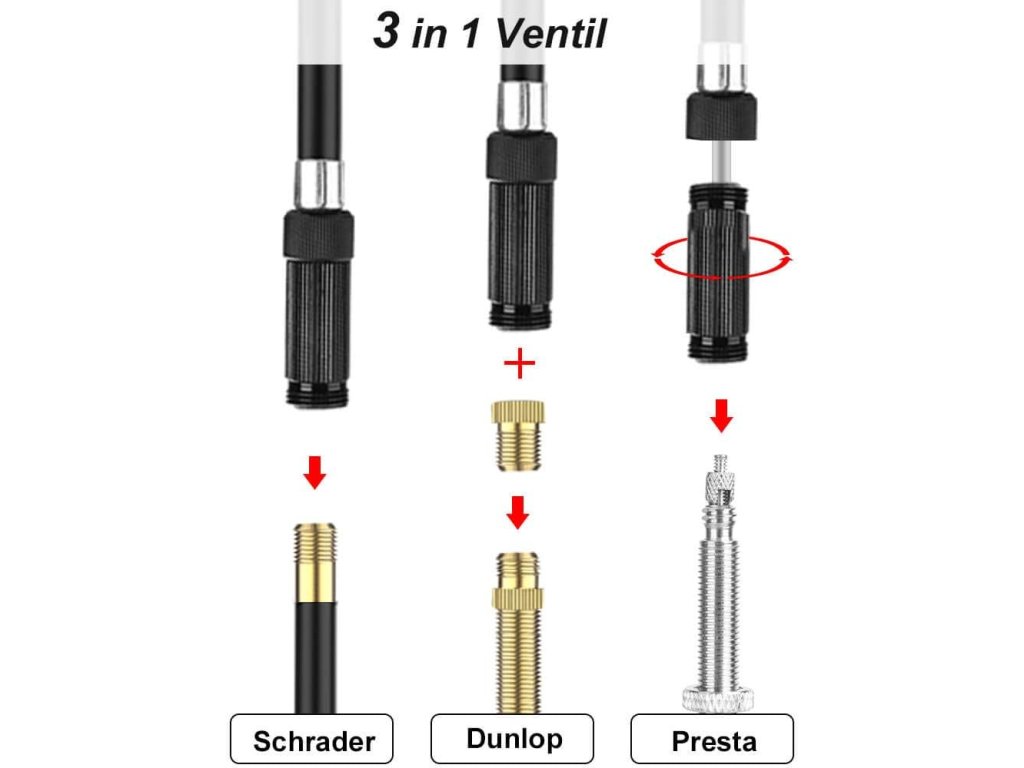 3 in 1 Ventil

+

Schrader

Dunlop

Presta