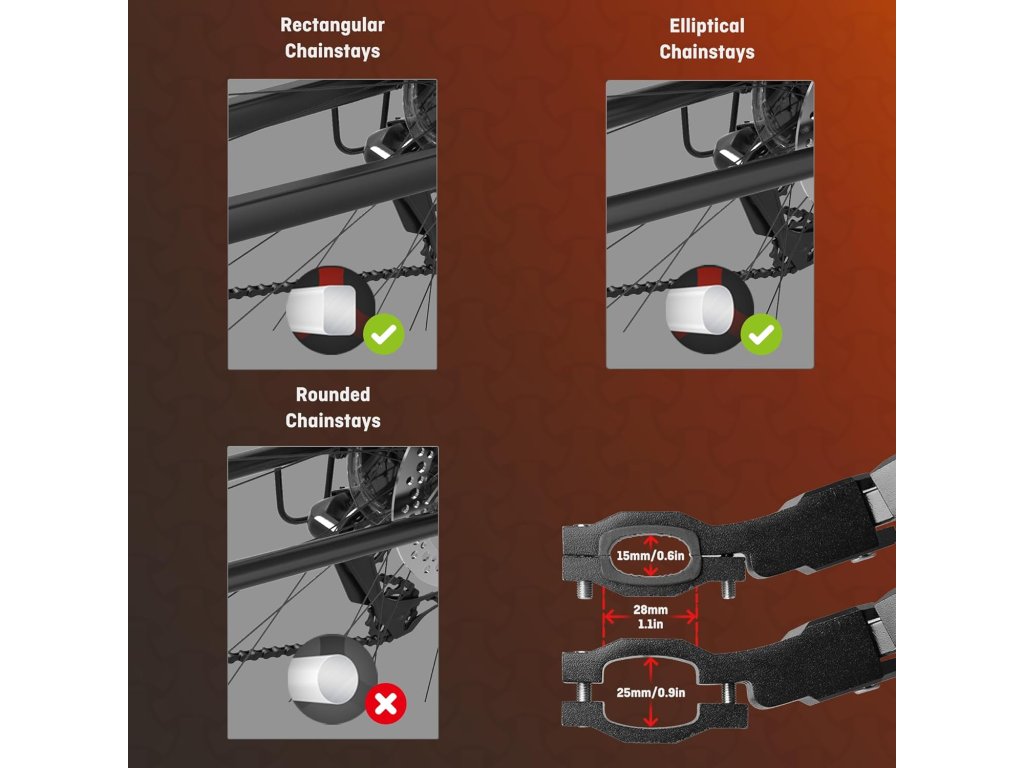 Rectangular Chainstays

Elliptical Chainstays

Rounded Chainstays

15mm/0.6in

28mm 1.1in

25mm/0.9in