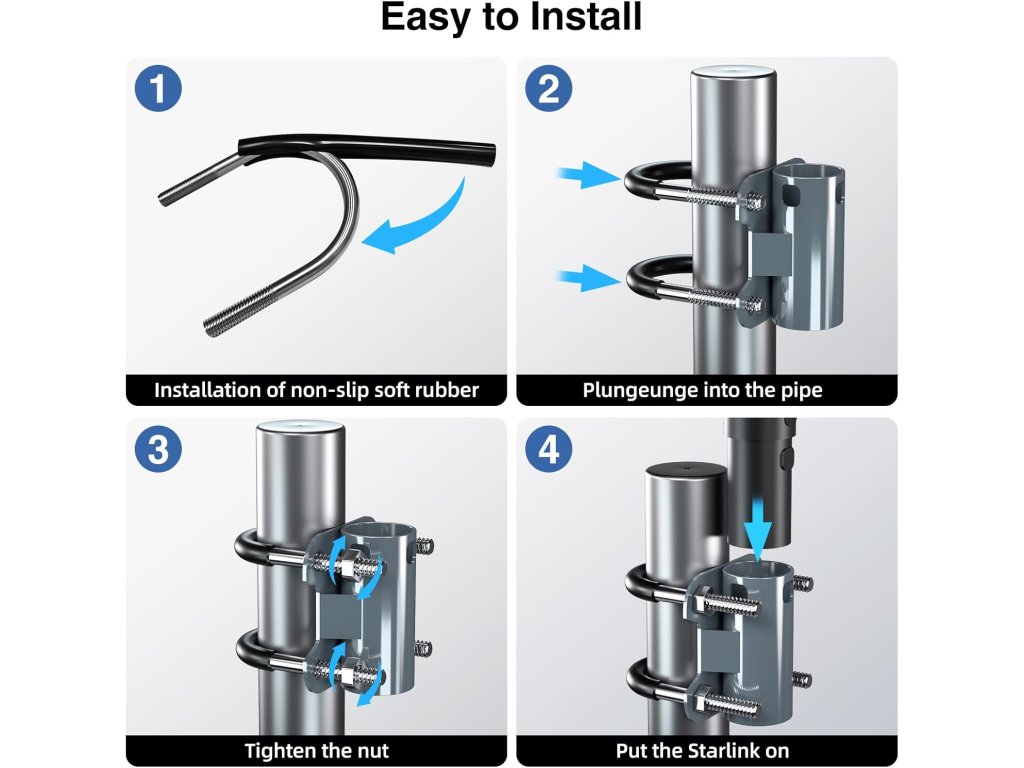 Easy to Install

1

Installation of non-slip soft rubber

2

Plungeunge into the pipe

3

Tighten the nut

4

Put the Starlink on