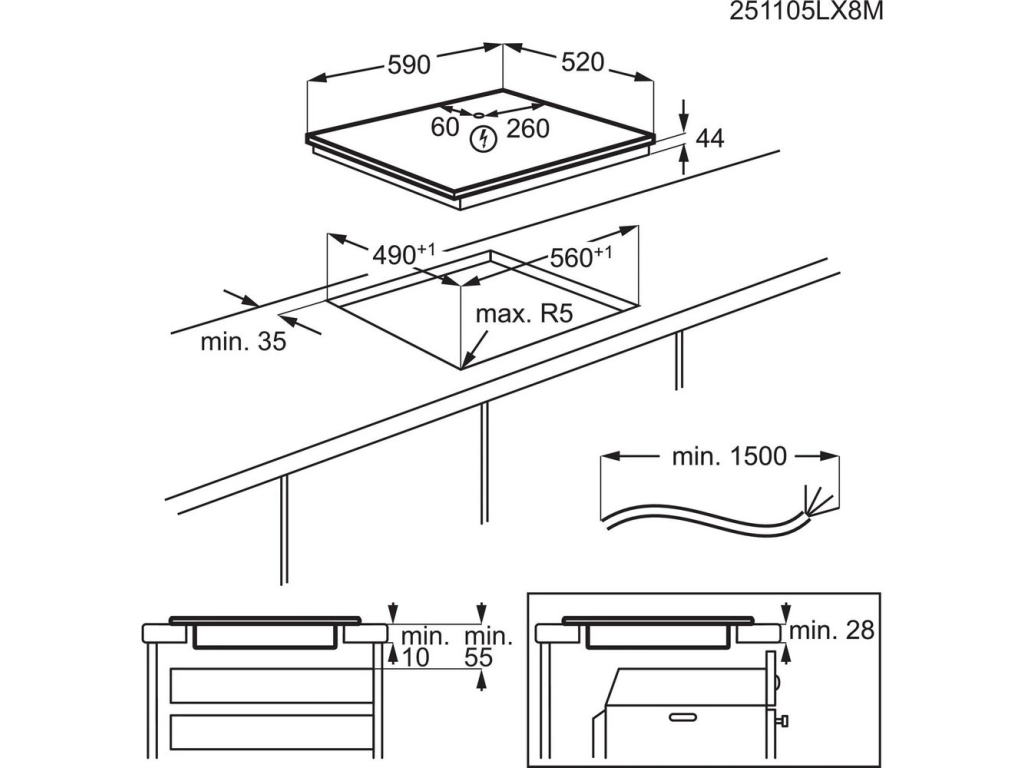 251105LX8M

590
520
60
260
44

$490^{+1}$
$560^{+1}$
max. R5
min. 35

min. 1500

min.
10
min.
55

min. 28