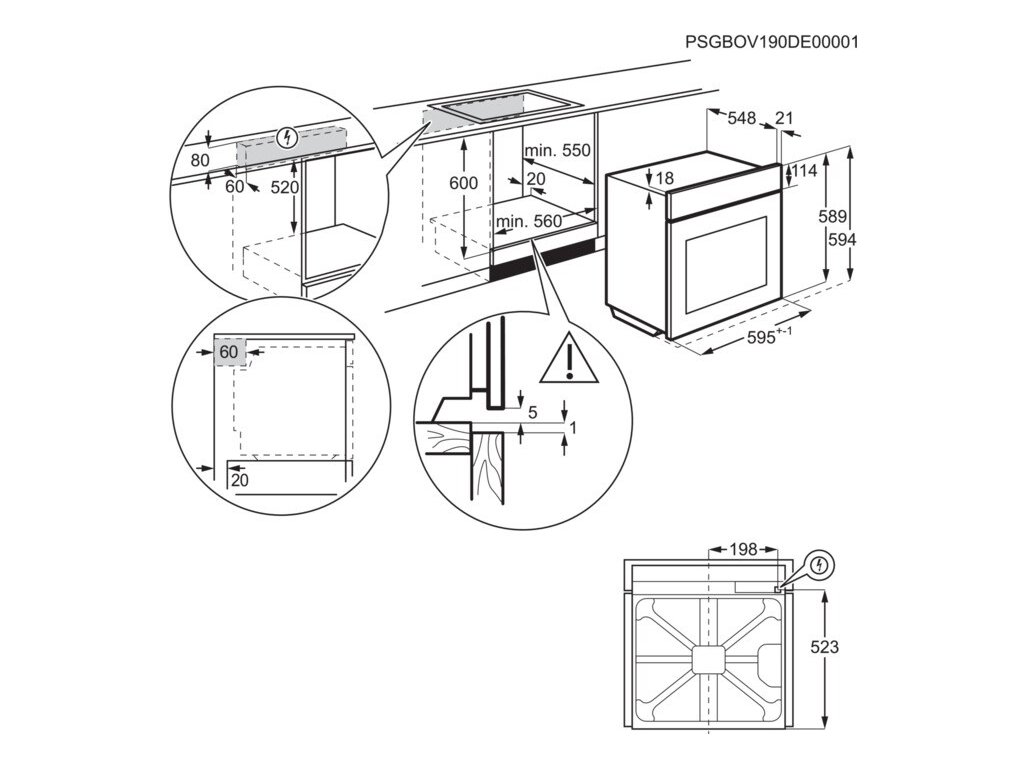 PSGBOV190DE00001

80
60
520
600
min. 550
20
min. 560
548
21
18
114
589
594
$595^{+-1}$
60
20
5
1
198
523