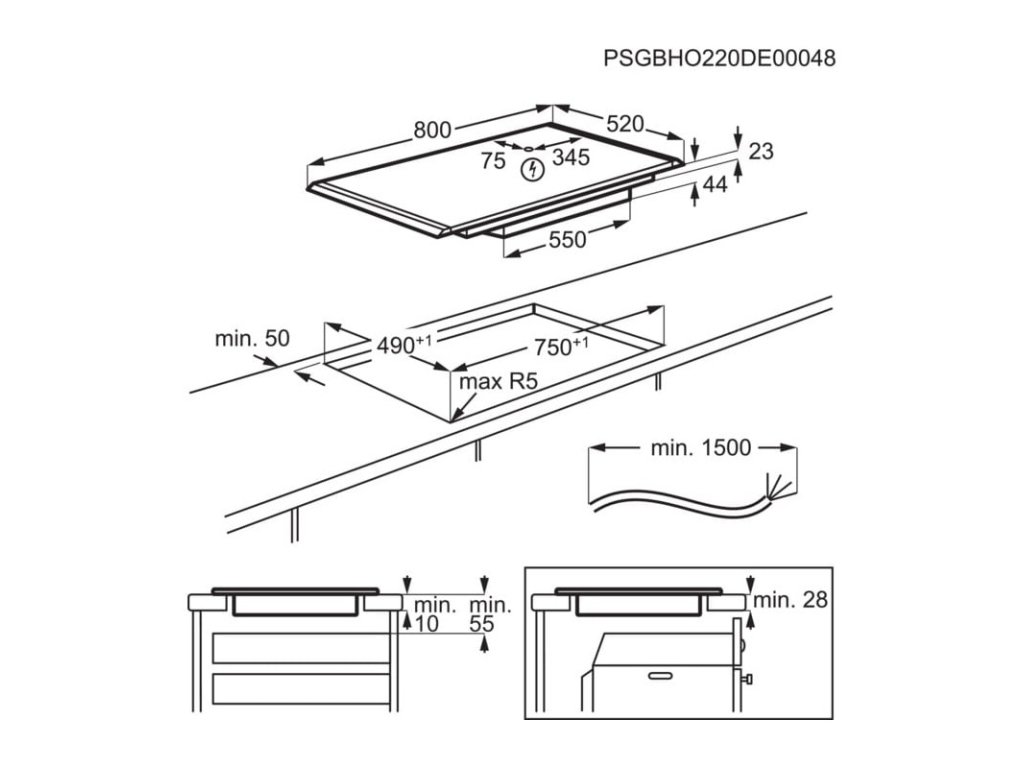 PSGBHO220DE00048

800

520

75

345

23

44

550

min. 50

$490^{+1}$

$750^{+1}$

max R5

min. 1500

min. 10

min. 55

min. 28