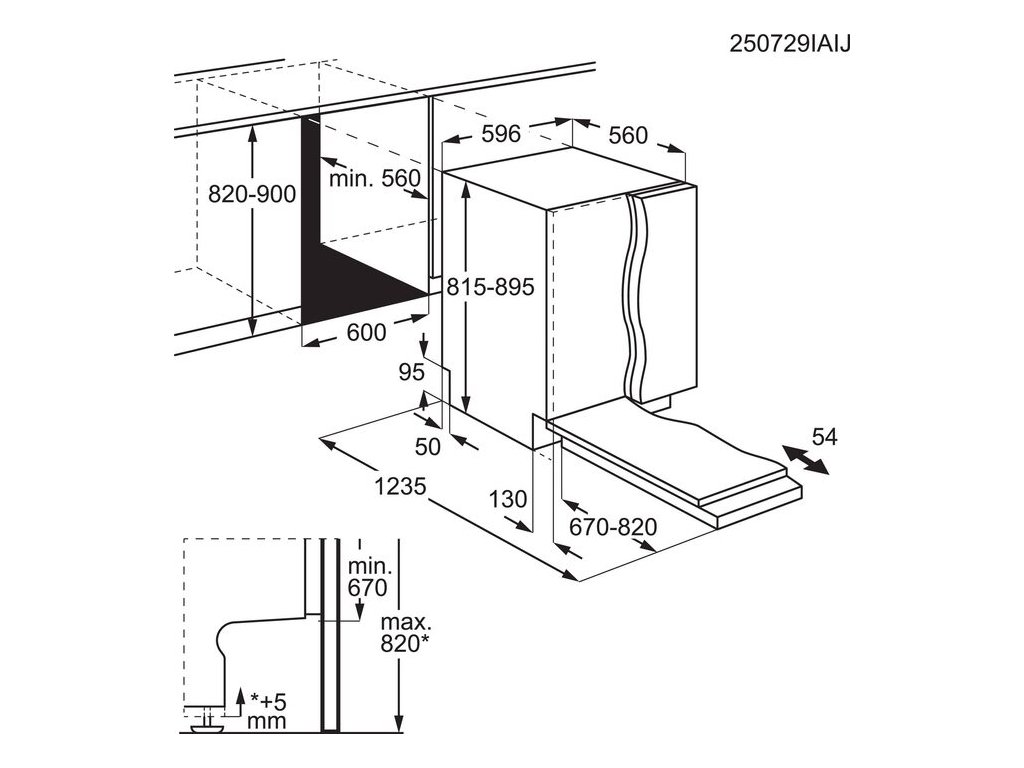 250729IAIJ

596
560
820-900
min. 560
815-895
600
95
50
54
1235
130
670-820
min. 670
max. 820*
*+5 mm