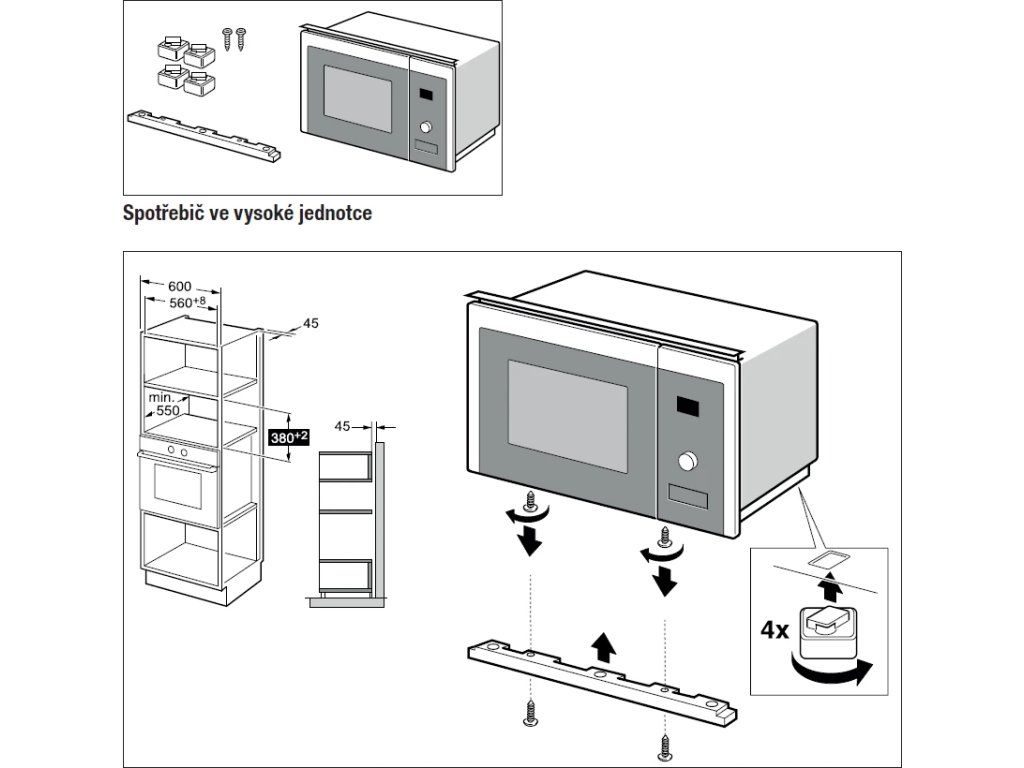 Spotřebič ve vysoké jednotce

600
$560^{+8}$
45
min. 550
$380^{+2}$
45
4x