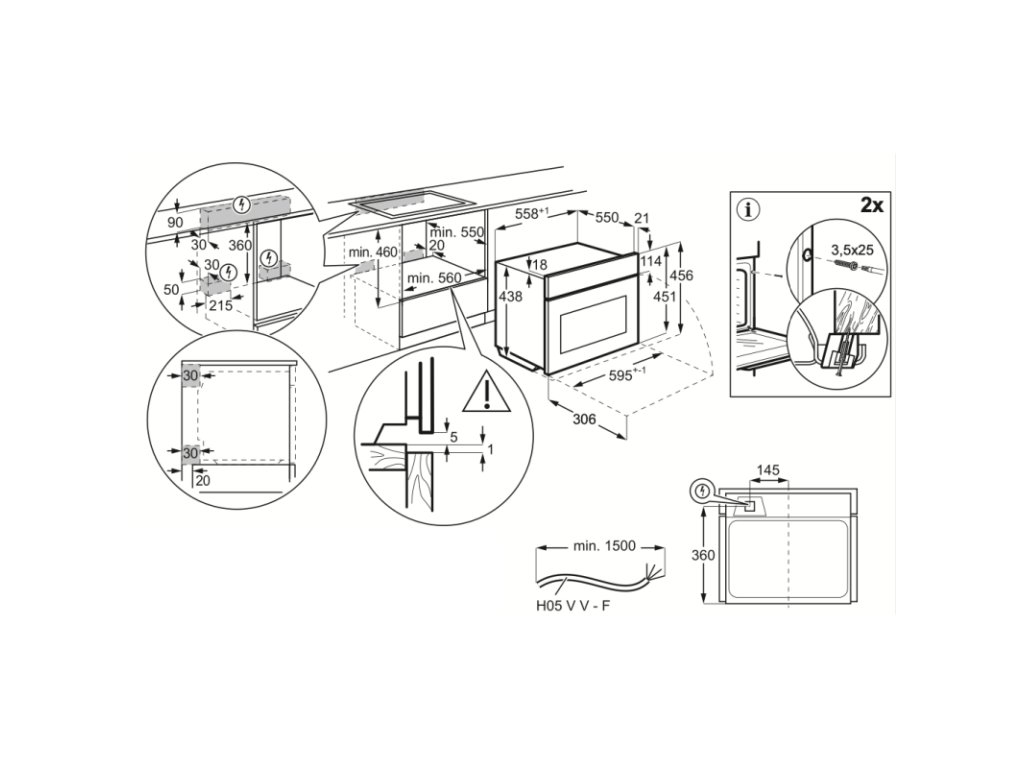 90
30
360
30
50
215
min. 460
min. 550
20
min. 560
$558^{+1}$
550
21
18
114
456
438
451
$595^{+-1}$
306
30
30
20
5
1
2x
3,5x25
145
360
min. 1500
H05 V V - F