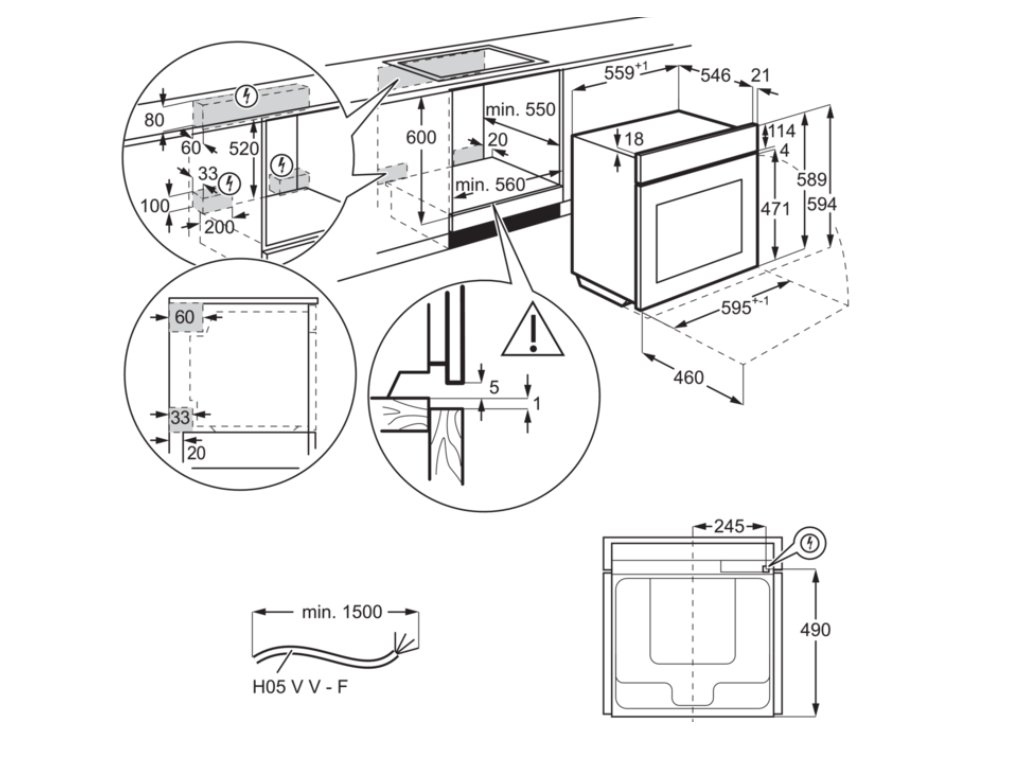 80
60
520
33
100
200
600
min. 550
20
min. 560
$559^{+1}$
546
21
18
114
4
589
594
471
$595^{+-1}$
460
60
33
20
5
1
245
490
min. 1500
H05 V V - F