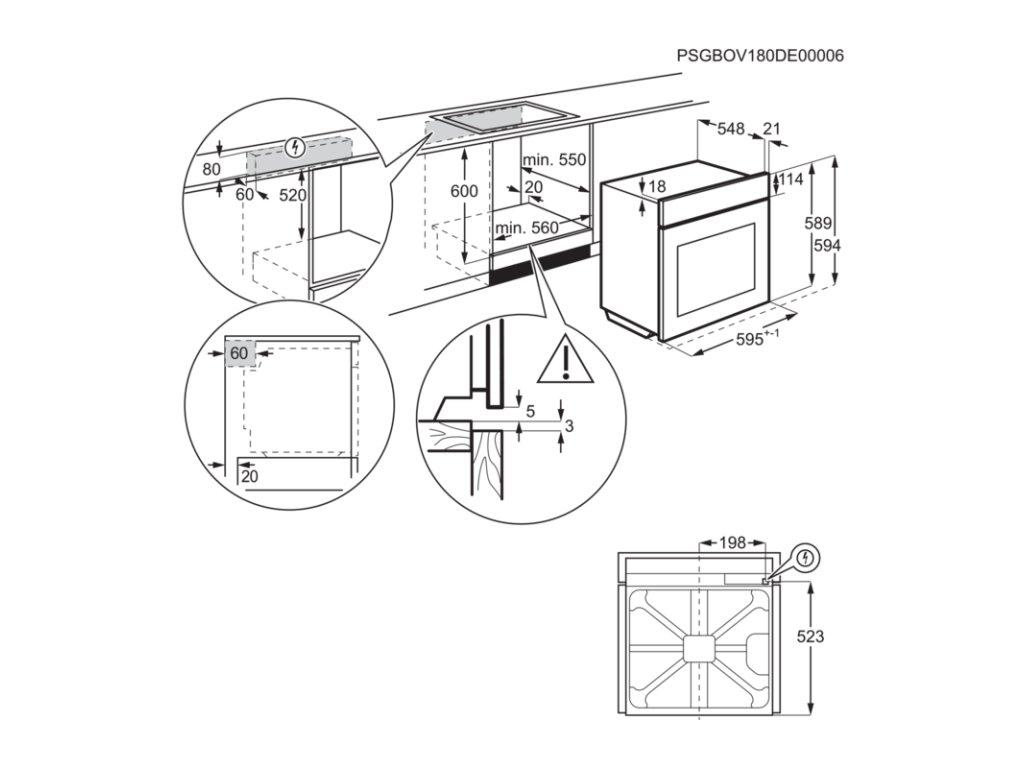 PSGBOV180DE00006

80
60
520
600
min. 550
20
min. 560
548
21
18
114
589
594
$595^{+-1}$
60
20
5
3
198
523