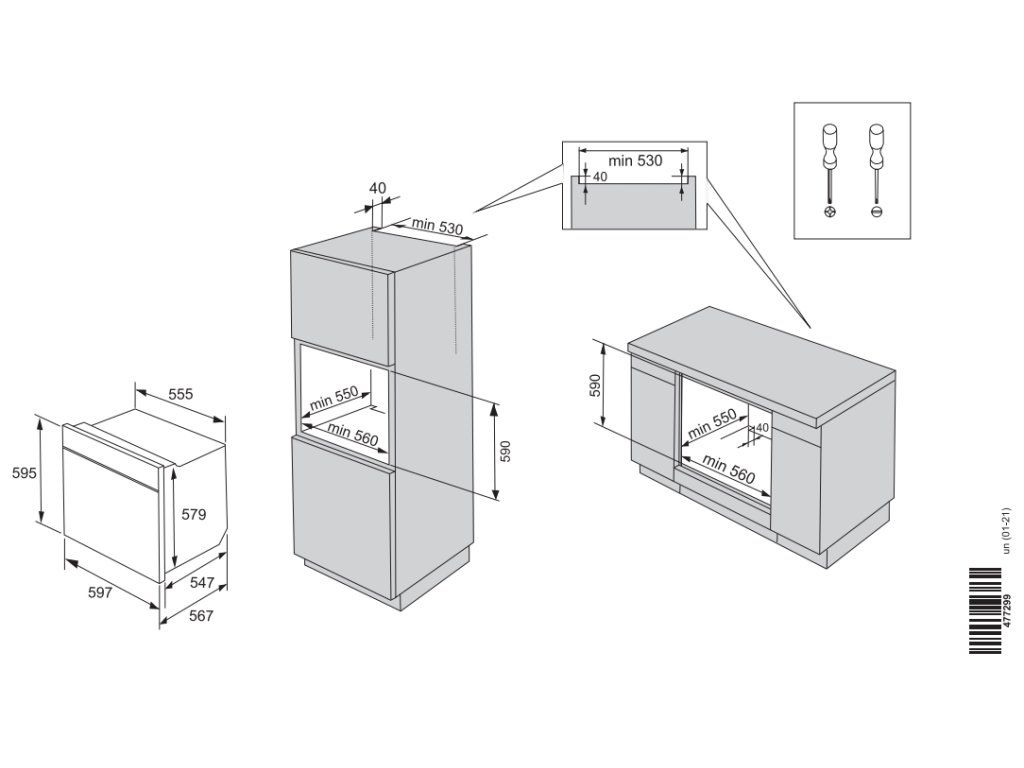 555
595
579
597
547
567
40
min 530
min 550
min 560
590
min 530
40
590
min 550
40
min 560
un (01-21)
477299