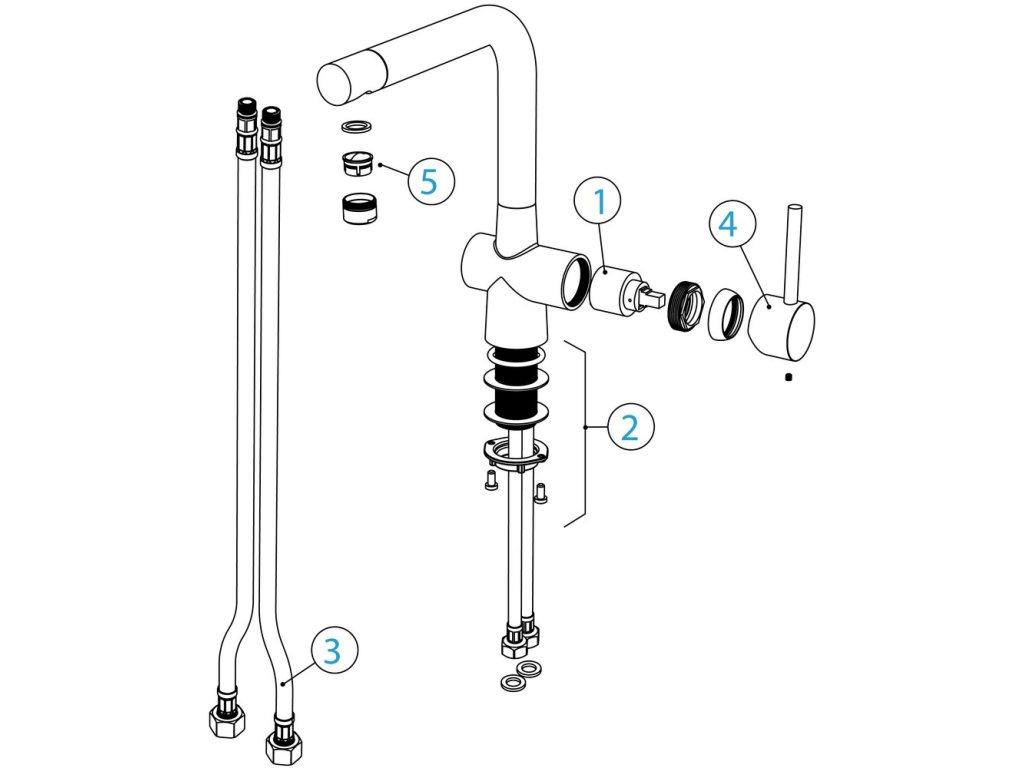 5
1
4
2
3