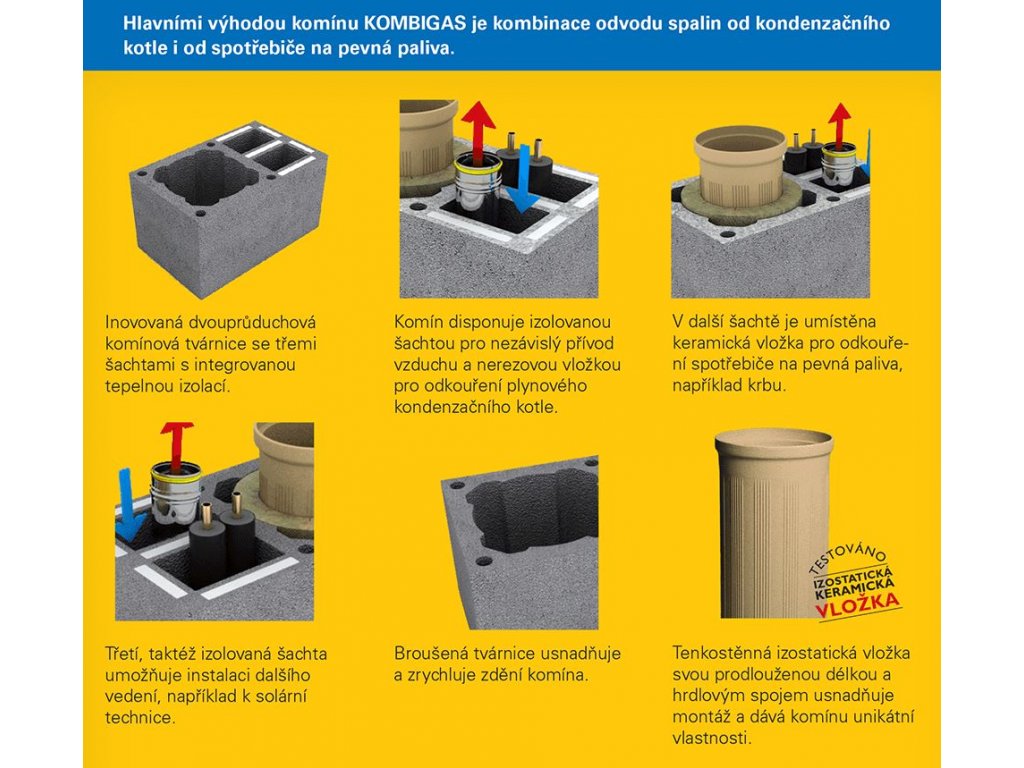 Hlavními výhodou komínu KOMBIGAS je kombinace odvodu spalin od kondenzačního kotle i od spotřebiče na pevná paliva.

Inovovaná dvouprůduchová komínová tvárnice se třemi šachtami s integrovanou tepelnou izolací.

Komín disponuje izolovanou šachtou pro nezávislý přívod vzduchu a nerezovou vložkou pro odkouření plynového kondenzačního kotle.

V další šachtě je umístěna keramická vložka pro odkouření spotřebiče na pevná paliva, například krbu.

Třetí, taktéž izolovaná šachta umožňuje instalaci dalšího vedení, například k solární technice.

Broušená tvárnice usnadňuje a zrychluje zdění komína.

TESTOVÁNO IZOSTATICKÁ KERAMICKÁ VLOŽKA

Tenkostěnná izostatická vložka svou prodlouženou délkou a hrdlovým spojem usnadňuje montáž a dává komínu unikátní vlastnosti.