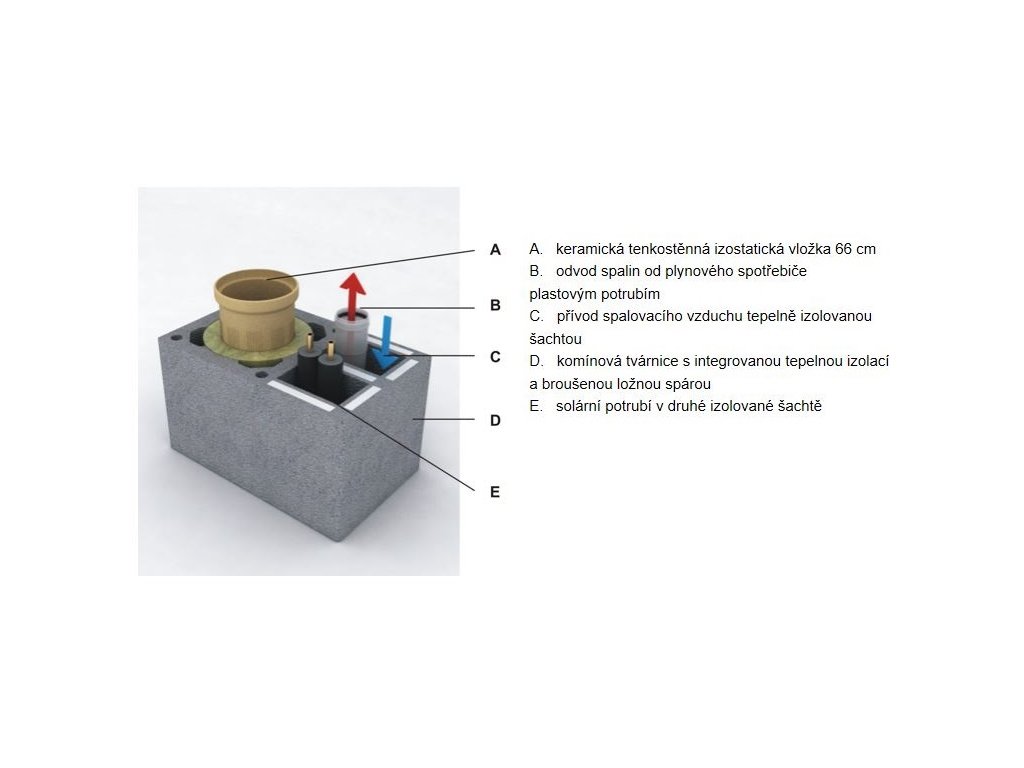 A
B
C
D
E

A. keramická tenkostěnná izostatická vložka 66 cm
B. odvod spalin od plynového spotřebiče plastovým potrubím
C. přívod spalovacího vzduchu tepelně izolovanou šachtou
D. komínová tvárnice s integrovanou tepelnou izolací a broušenou ložnou spárou
E. solární potrubí v druhé izolované šachtě