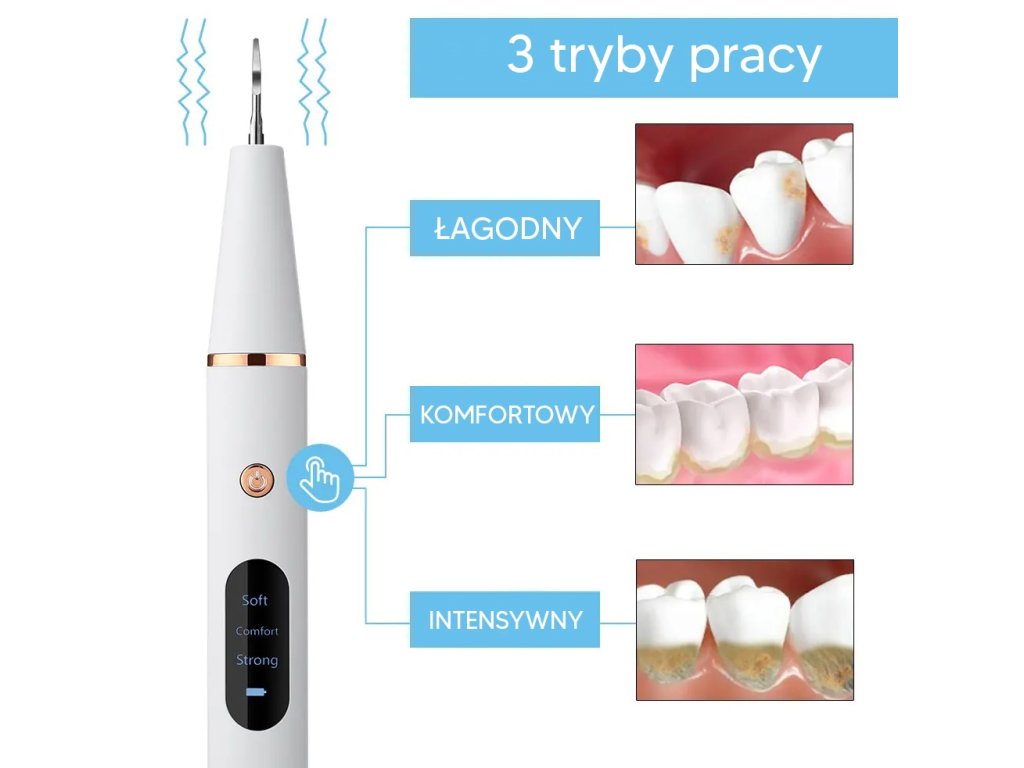 3 tryby pracy

ŁAGODNY

KOMFORTOWY

INTENSYWNY

Soft
Comfort
Strong