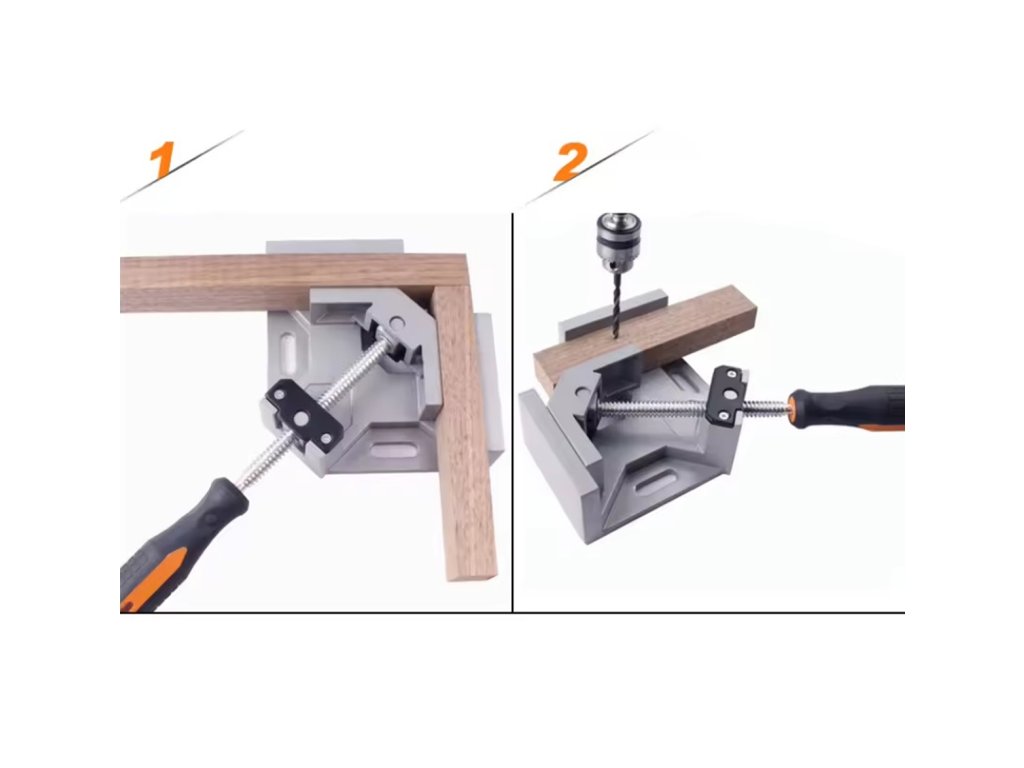 1

2