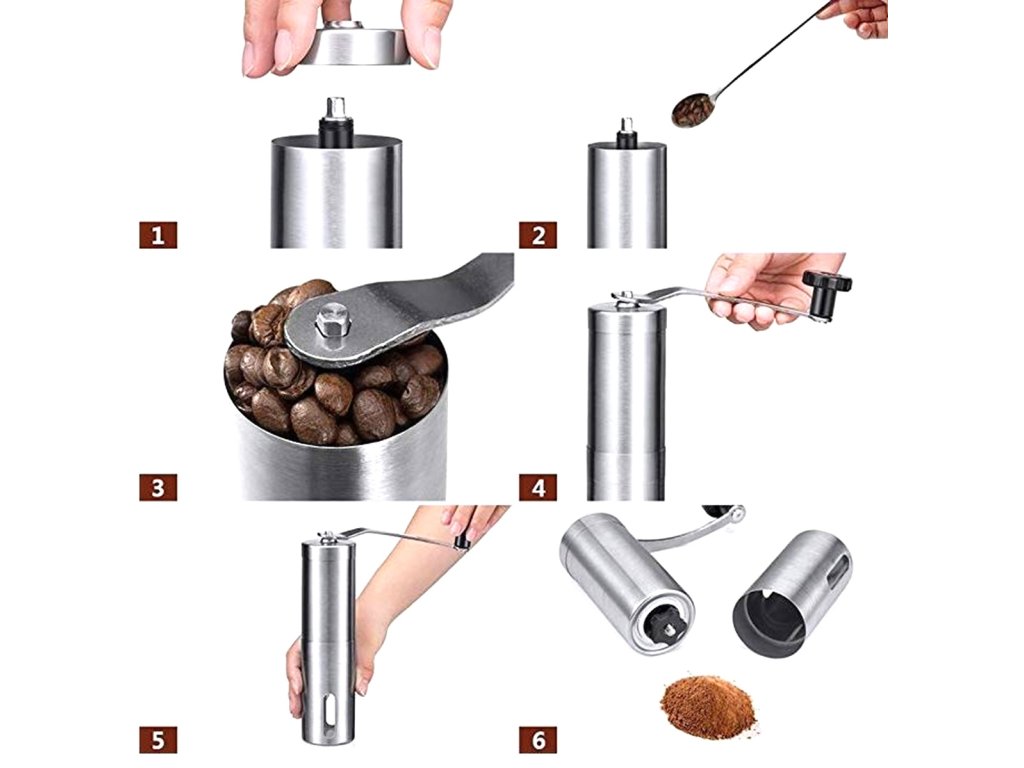 1

2

3

4

5

6