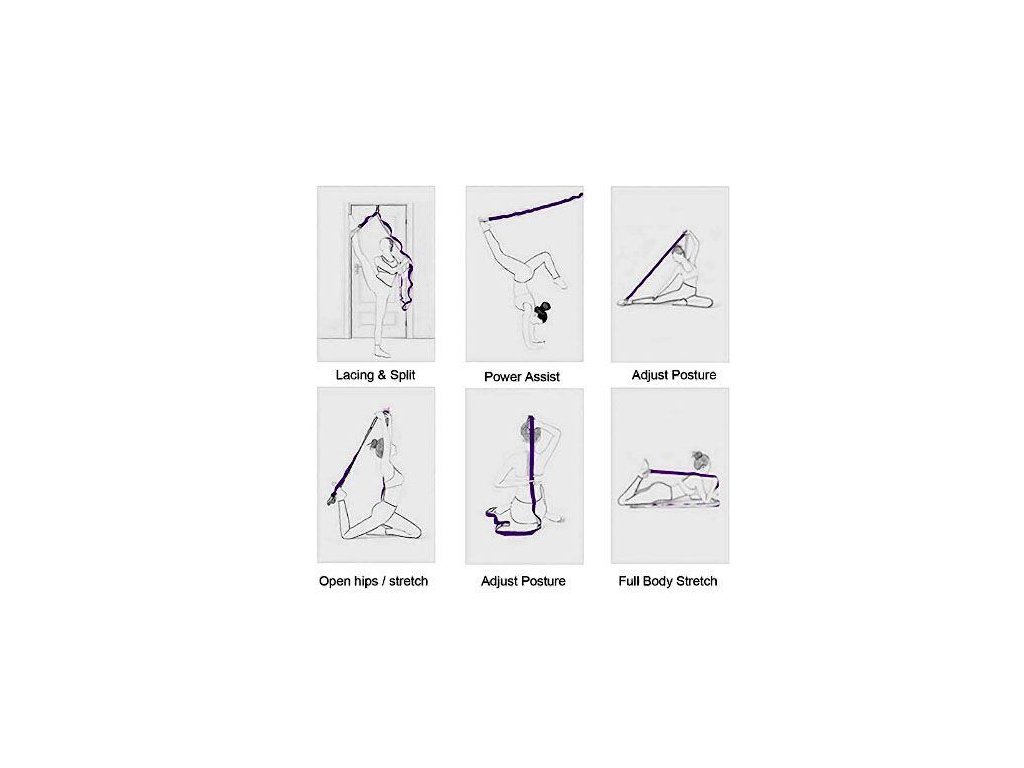 Lacing & Split

Power Assist

Adjust Posture

Open hips / stretch

Adjust Posture

Full Body Stretch