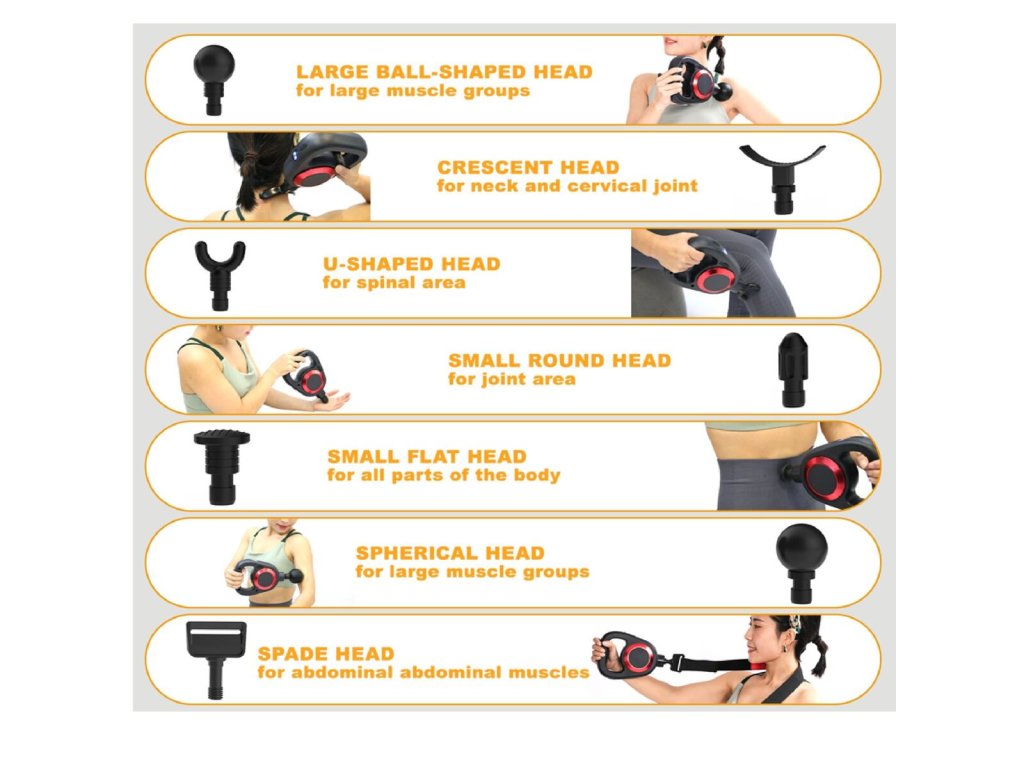 LARGE BALL-SHAPED HEAD
for large muscle groups

CRESCENT HEAD
for neck and cervical joint

U-SHAPED HEAD
for spinal area

SMALL ROUND HEAD
for joint area

SMALL FLAT HEAD
for all parts of the body

SPHERICAL HEAD
for large muscle groups

SPADE HEAD
for abdominal abdominal muscles