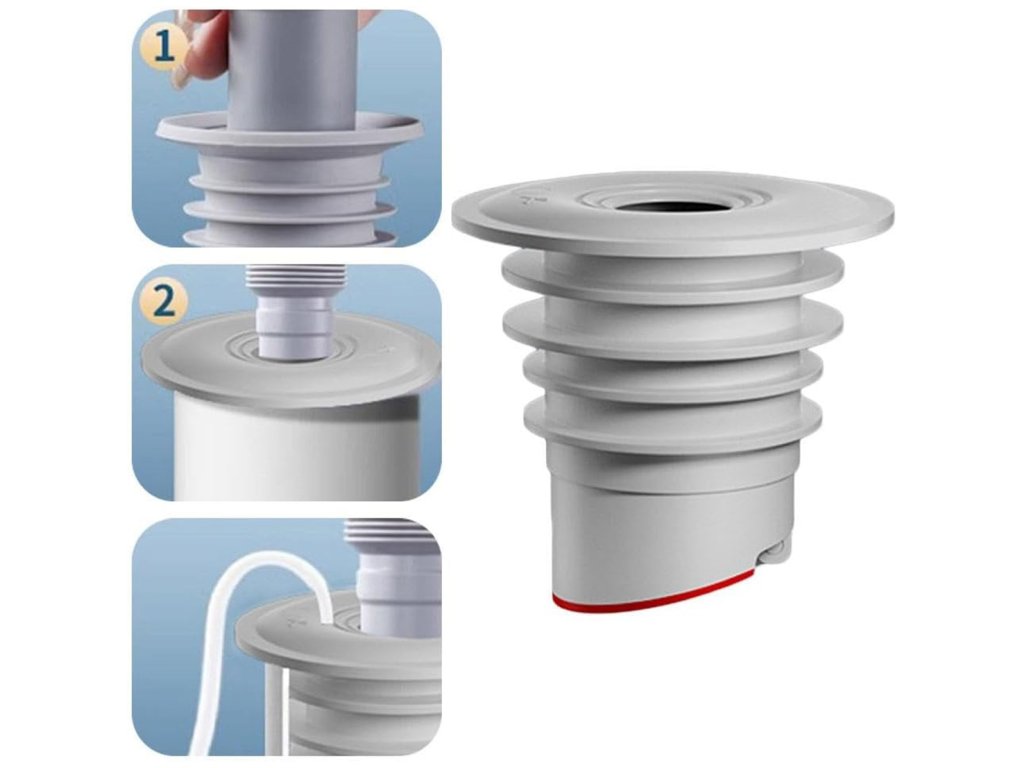 1

2