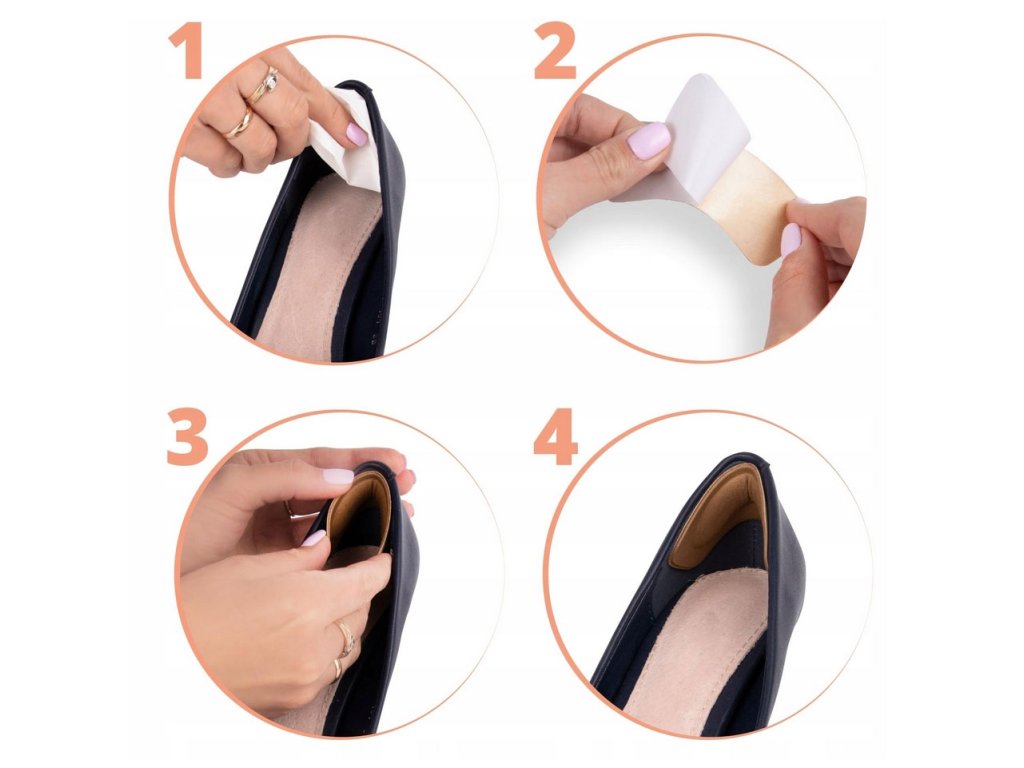 1

2

3

4