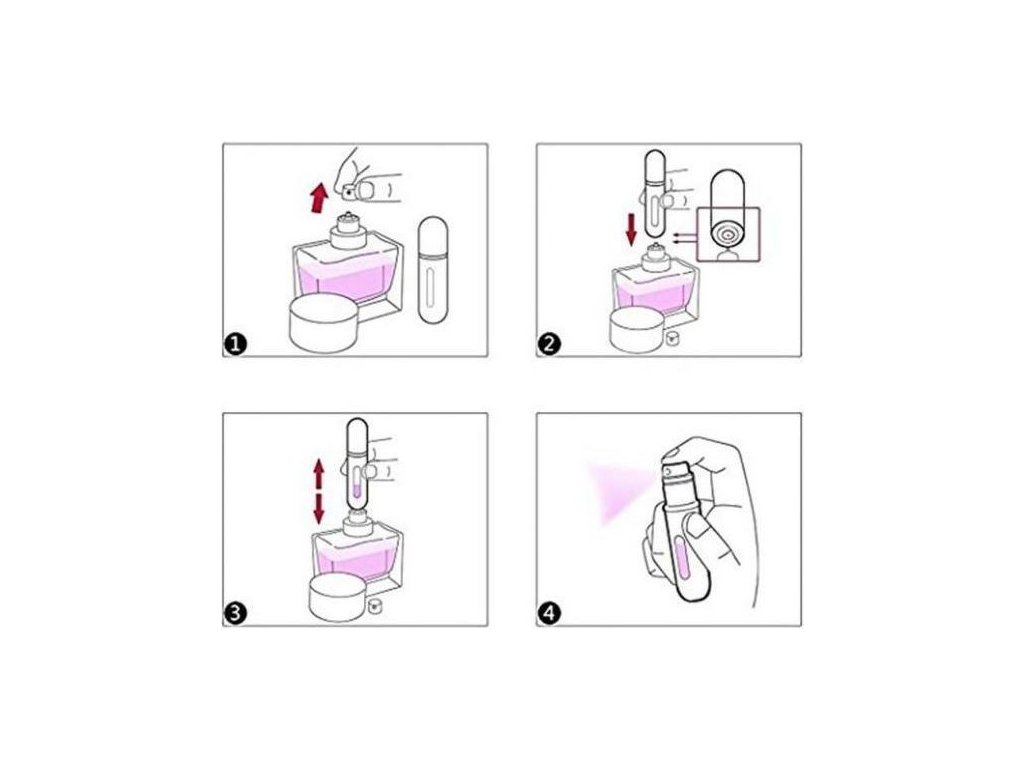 1

2

3

4