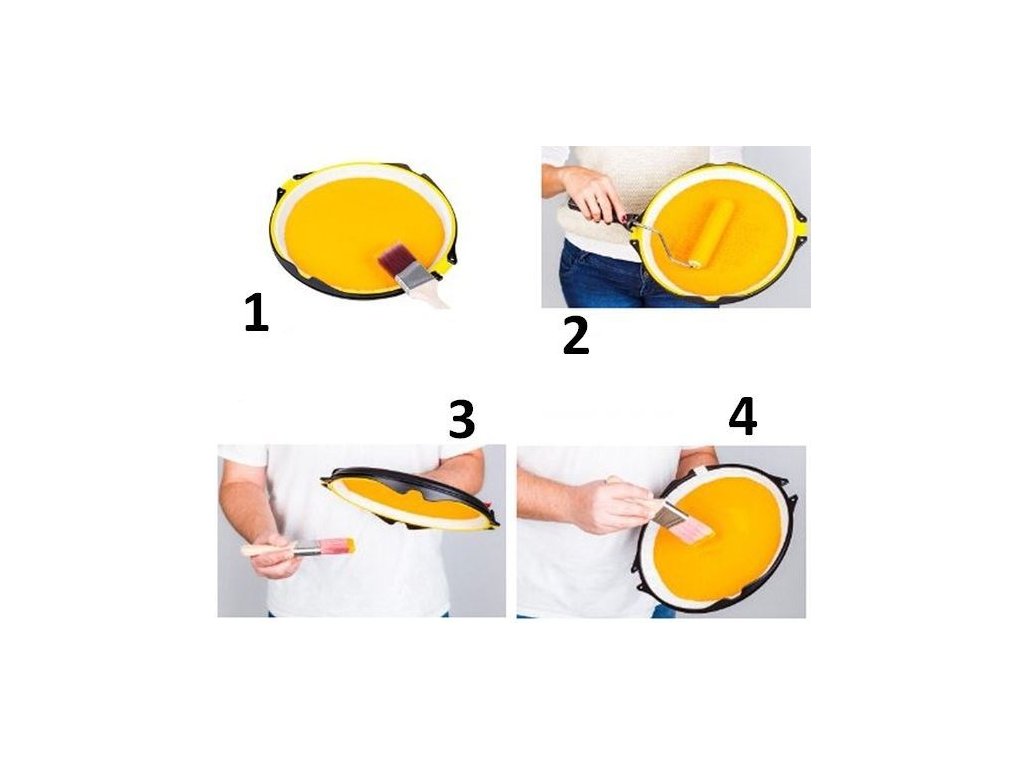 1

2

3

4