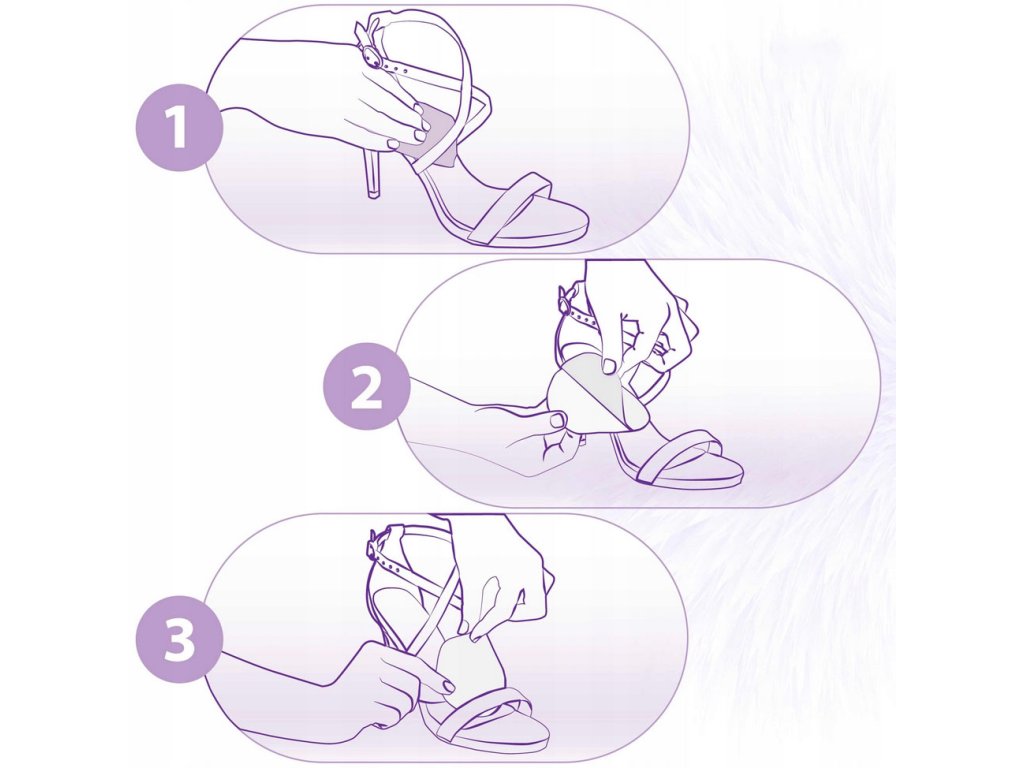 1

2

3