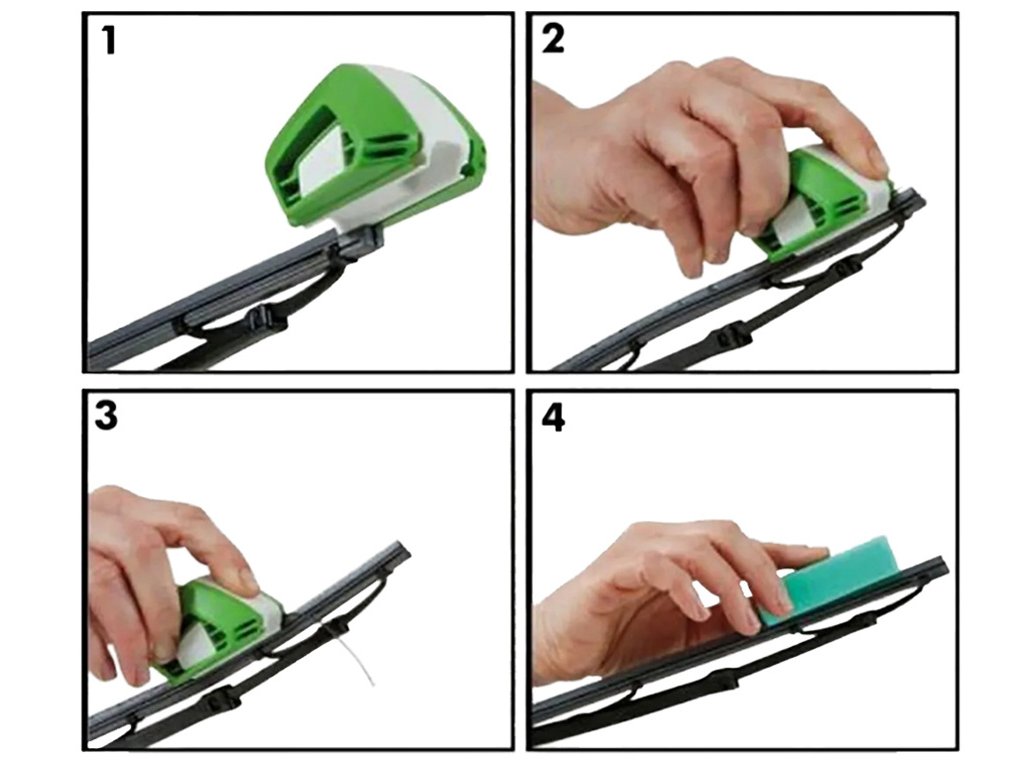 1

2

3

4