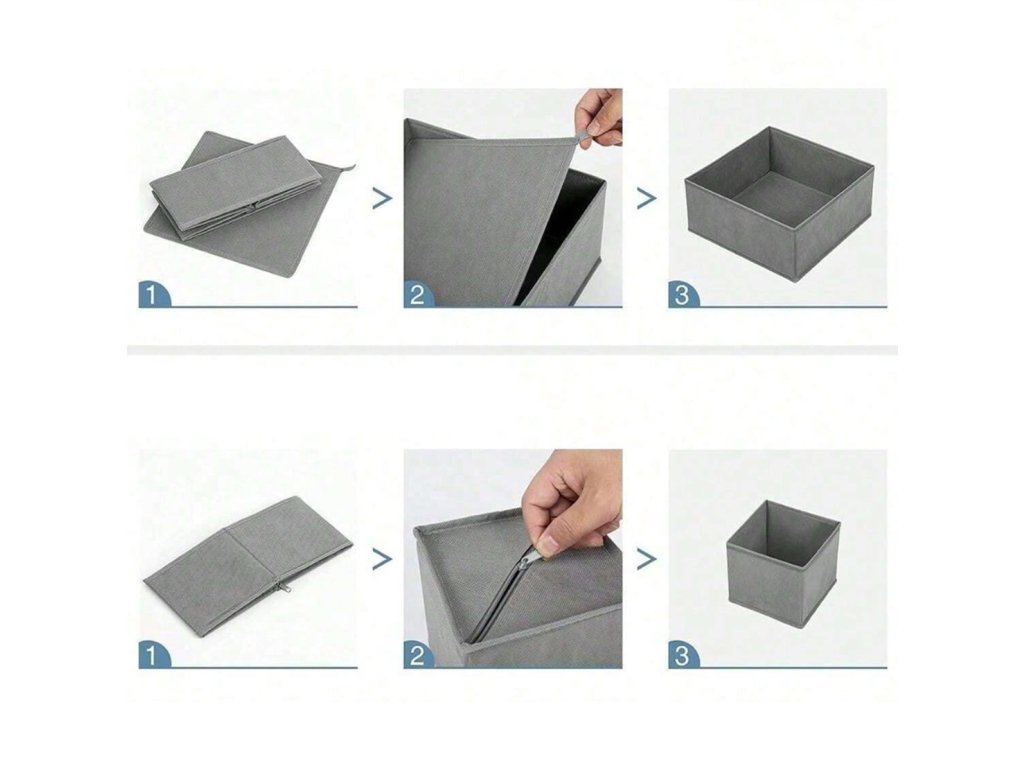 1 > 2 > 3

1 > 2 > 3