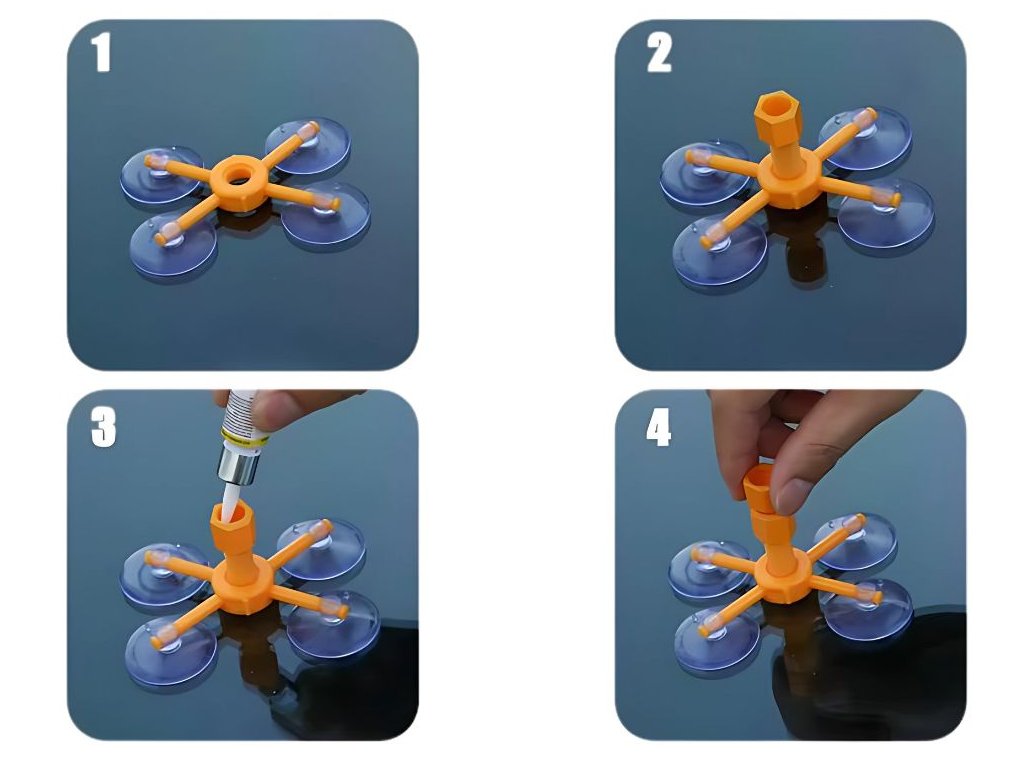 1

2

3

4