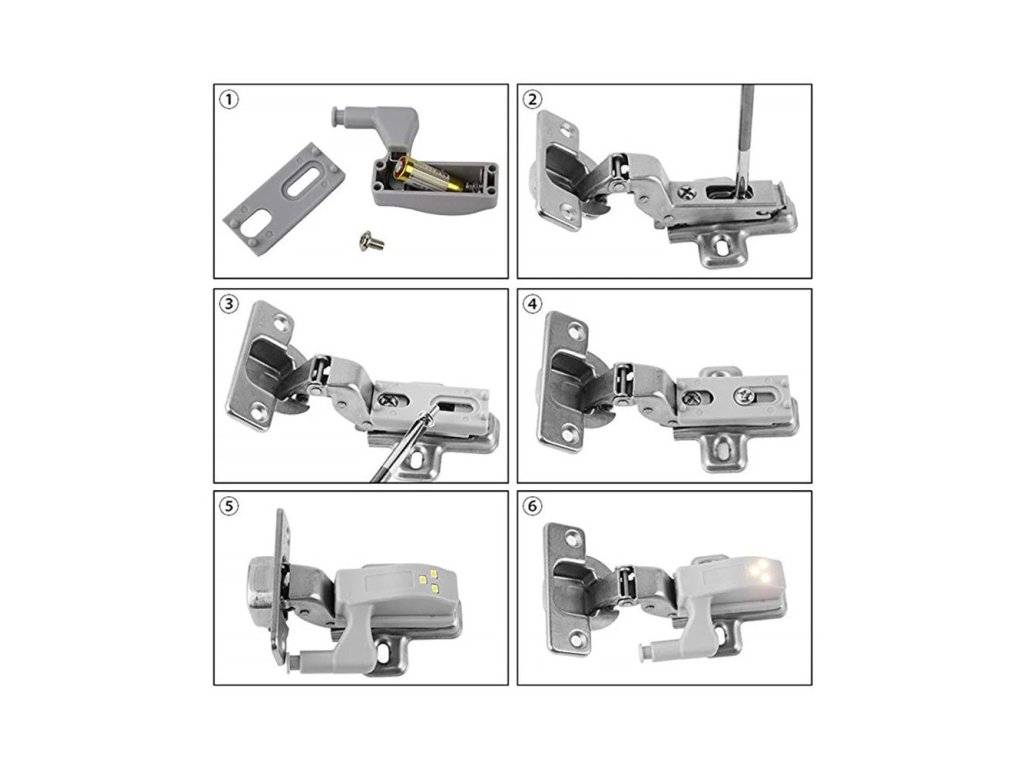 ①
②
③
④
⑤
⑥