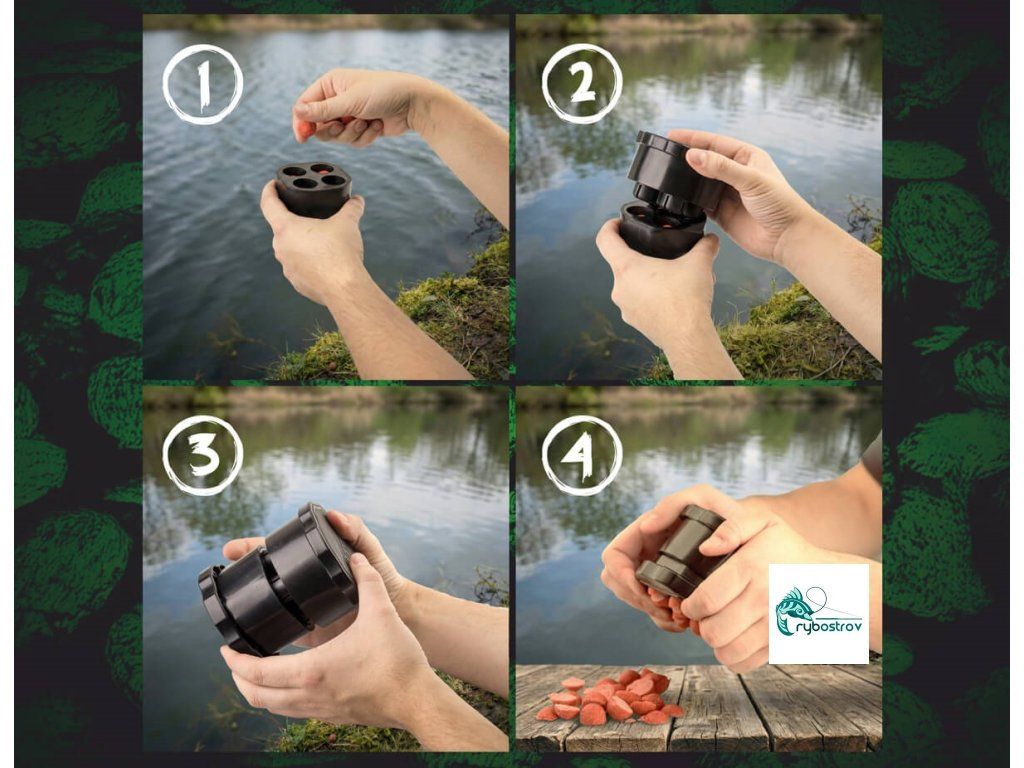 1

2

3

4

rybostrov