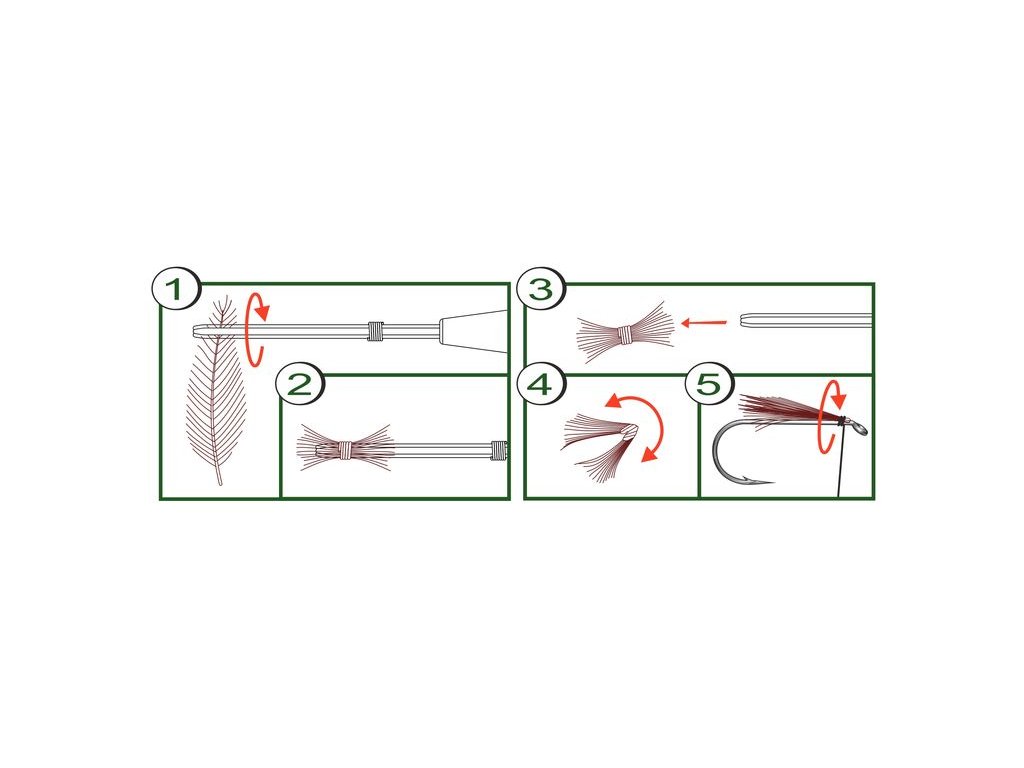 1
2
3
4
5