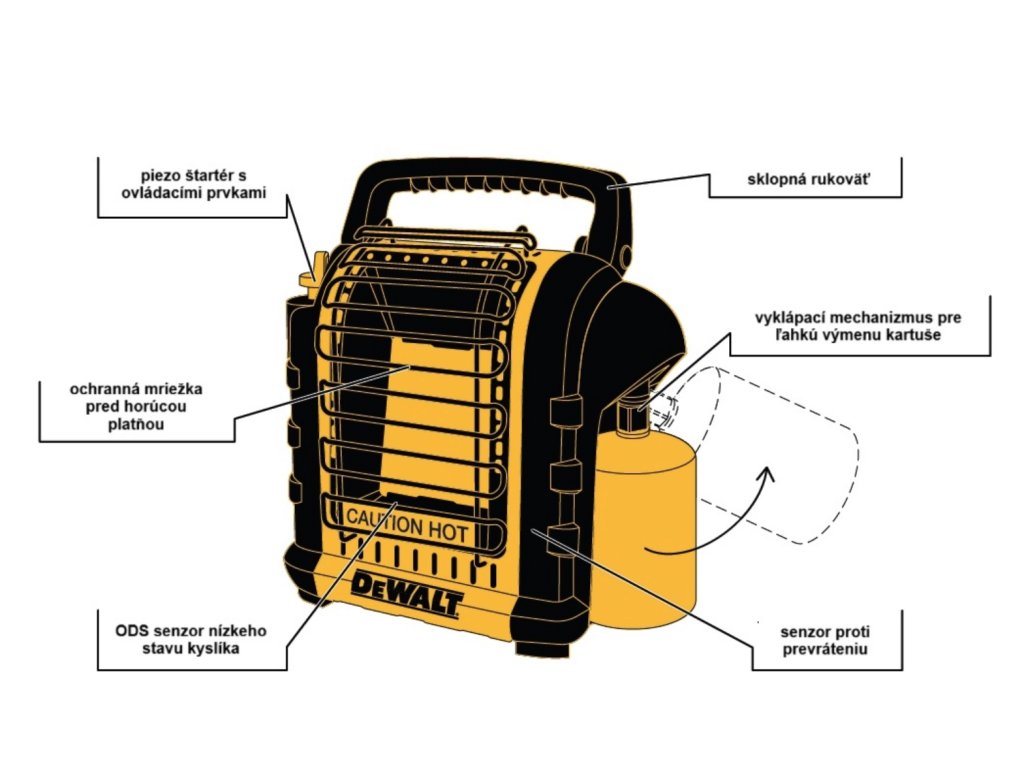 piezo štartér s ovládacími prvkami

sklopná rukoväť

vyklápací mechanizmus pre ľahkú výmenu kartuše

ochranná mriežka pred horúcou platňou

CAUTION HOT

DEWALT

ODS senzor nízkeho stavu kyslíka

senzor proti prevráteniu