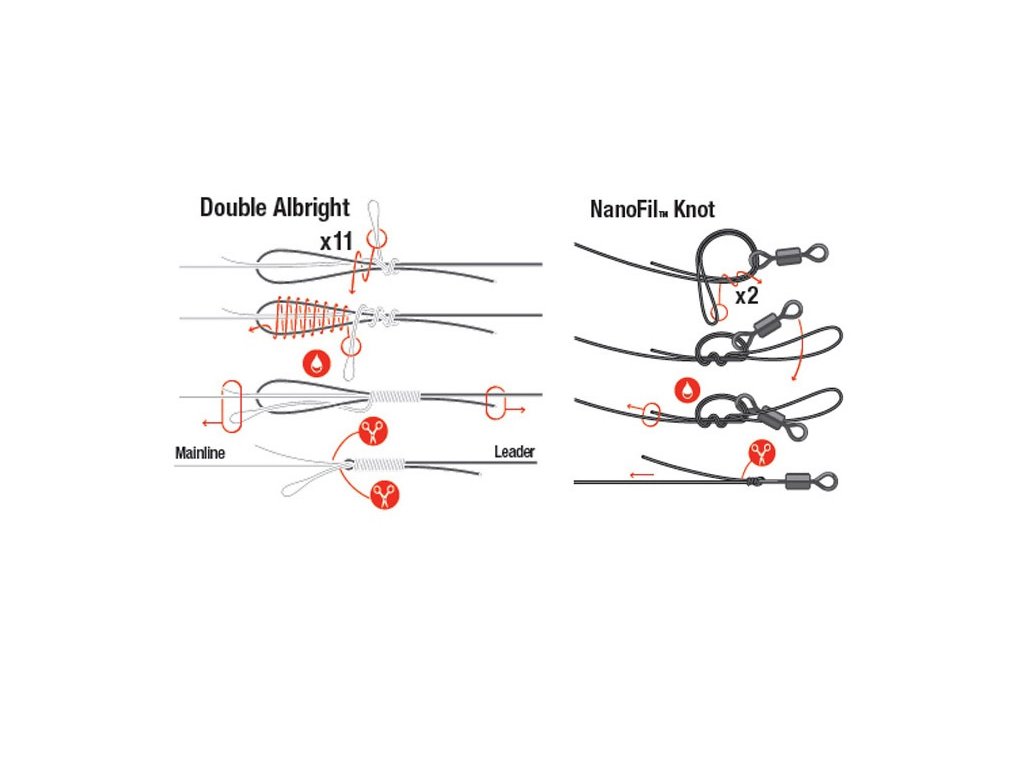 Double Albright

x11

Mainline

Leader

NanoFil™ Knot

x2