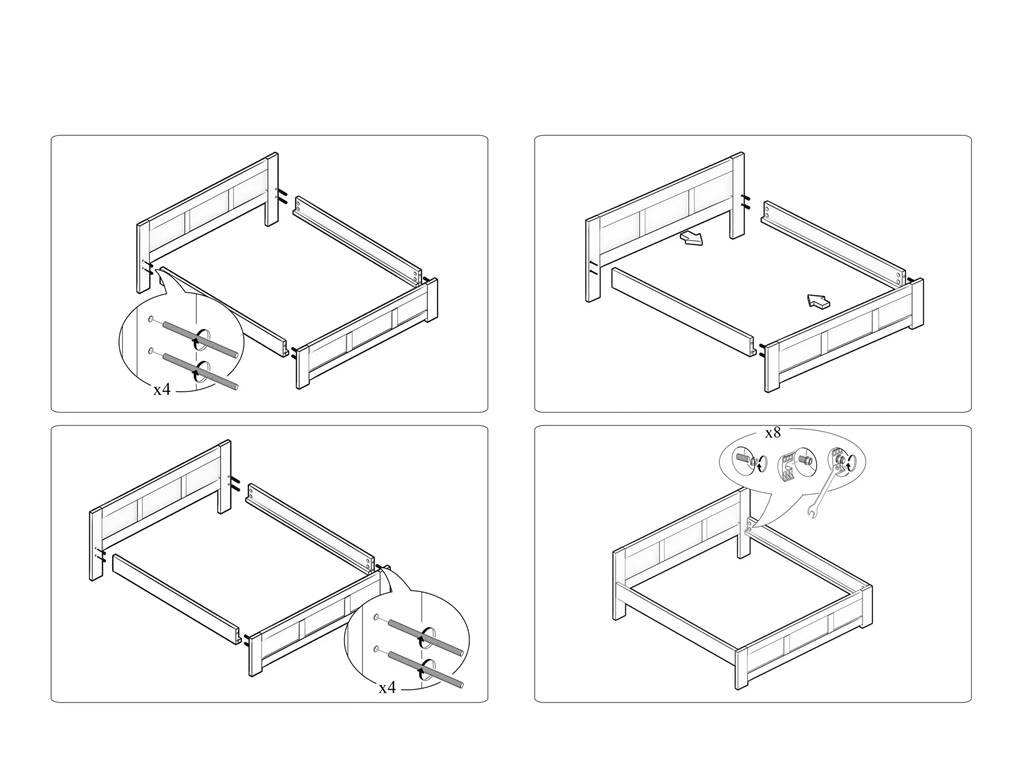 x4

x4

x8