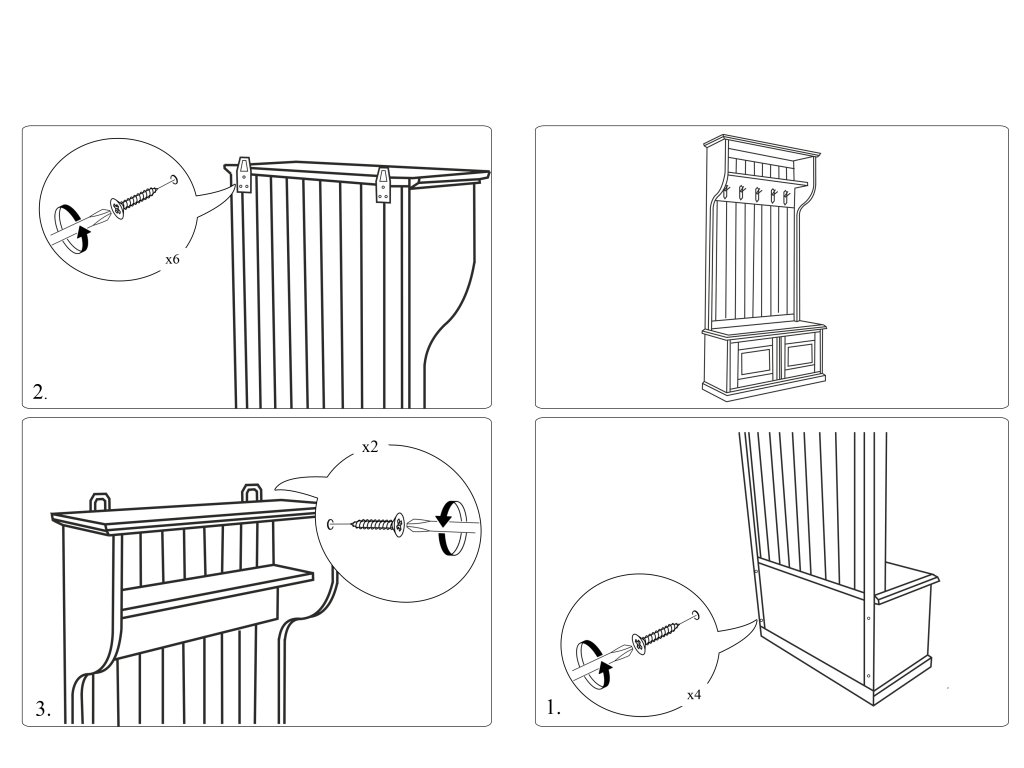 x6

2.

x2

3.

x4

1.