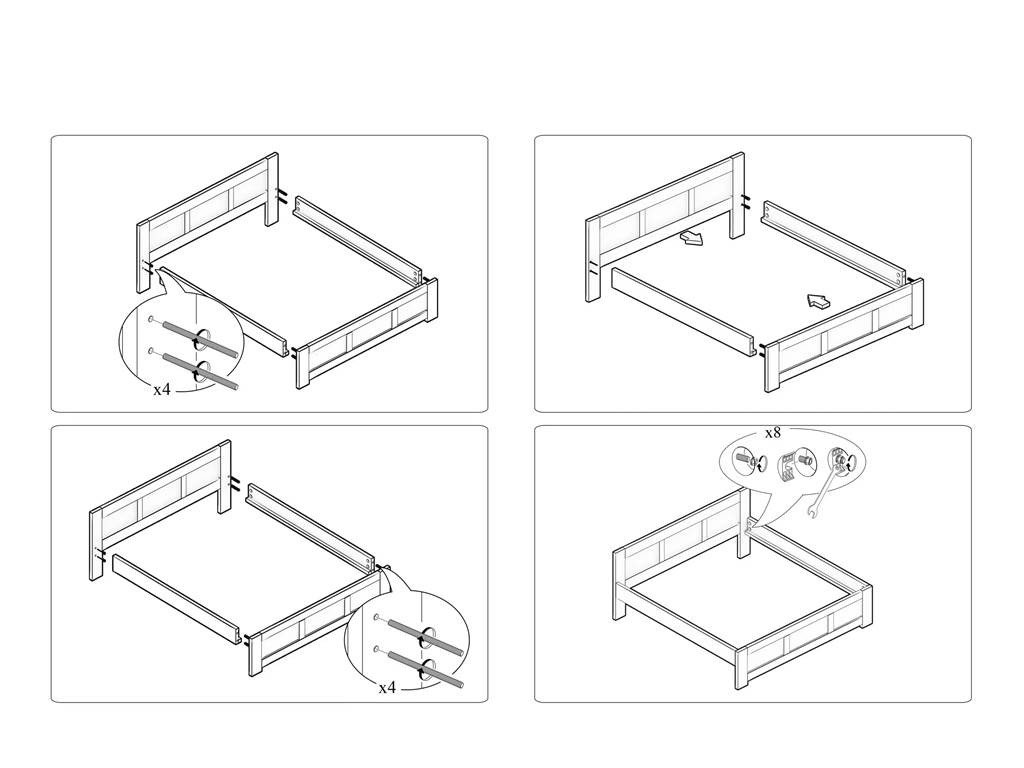 x4

x4

x8