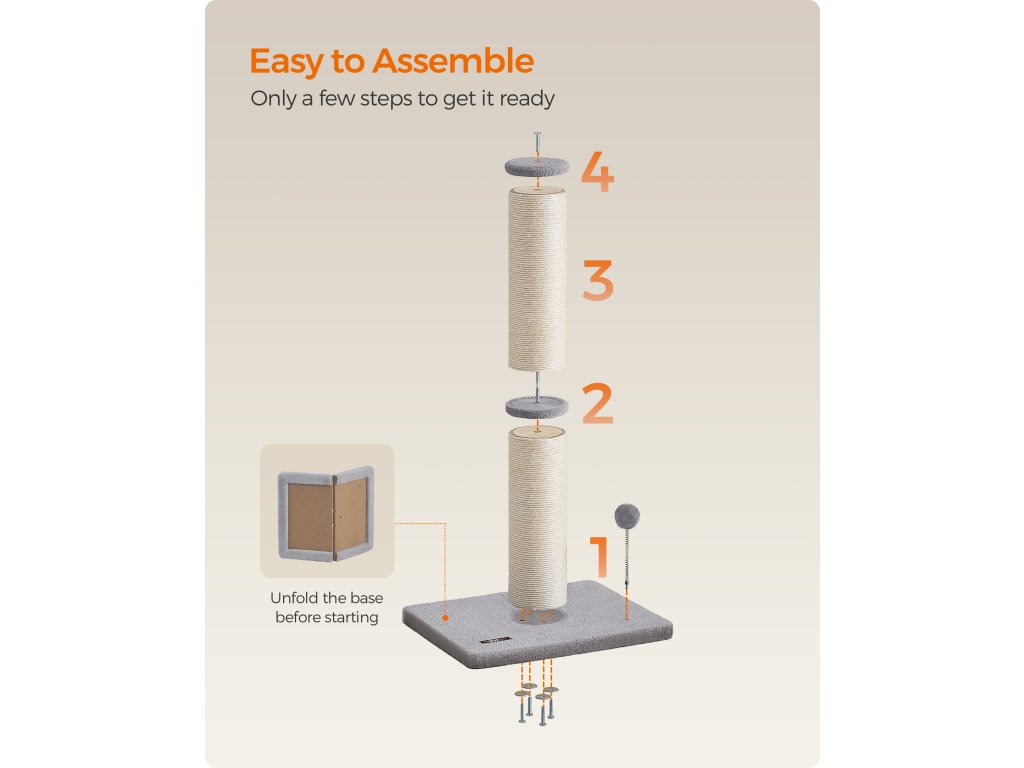 Easy to Assemble
Only a few steps to get it ready

4

3

2

1

Unfold the base before starting