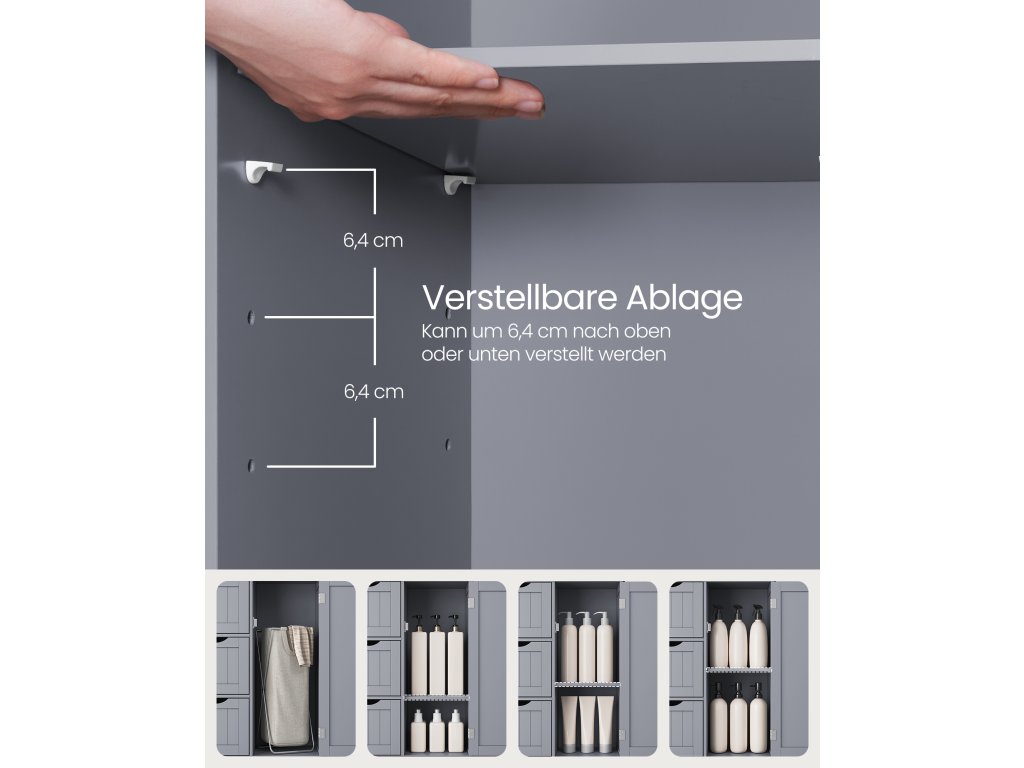 6,4 cm

Verstellbare Ablage
Kann um 6,4 cm nach oben oder unten verstellt werden

6,4 cm