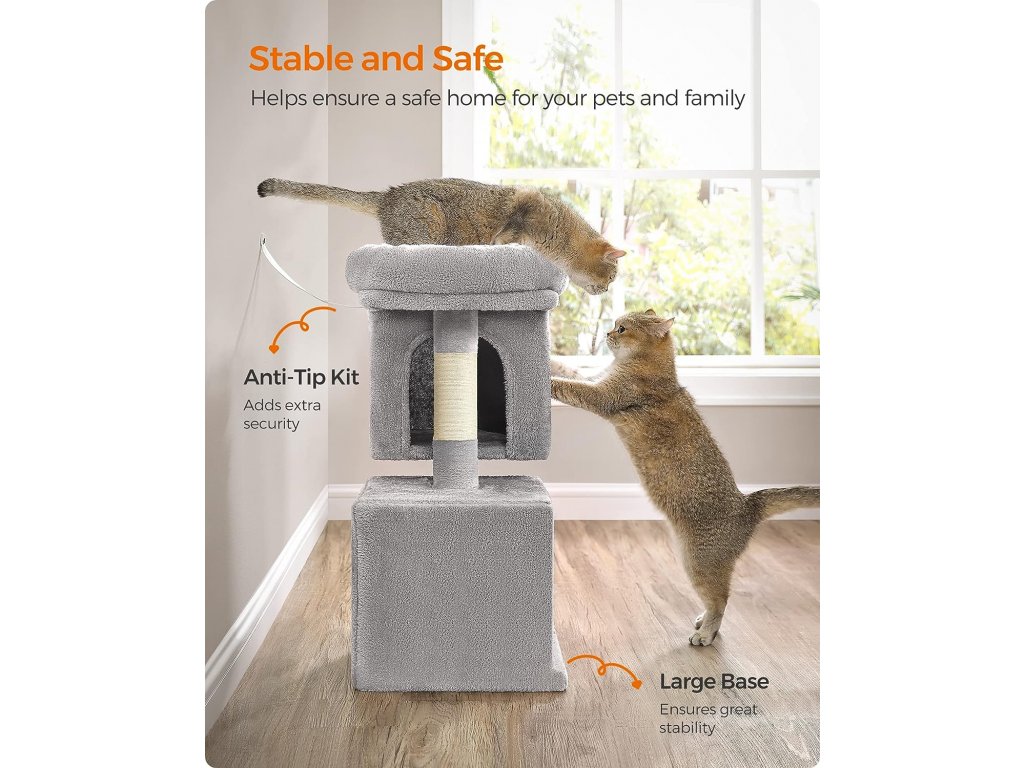 Stable and Safe

Helps ensure a safe home for your pets and family

Anti-Tip Kit
Adds extra security

Large Base
Ensures great stability