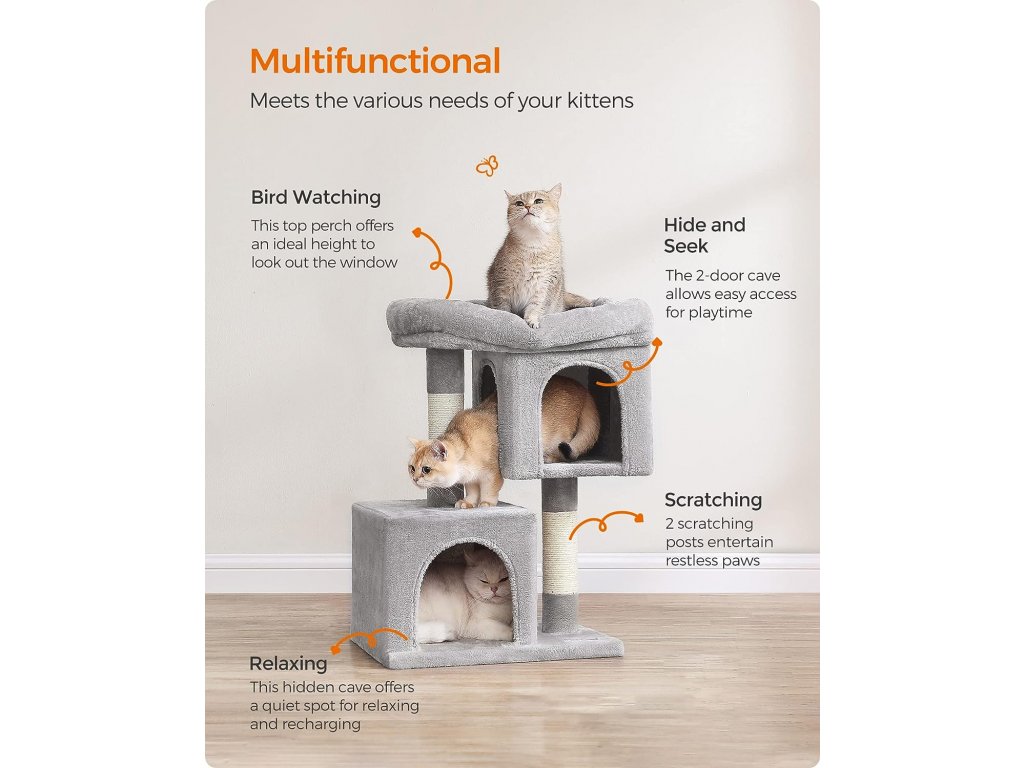 Multifunctional

Meets the various needs of your kittens

Bird Watching

This top perch offers an ideal height to look out the window

Hide and Seek

The 2-door cave allows easy access for playtime

Scratching

2 scratching posts entertain restless paws

Relaxing

This hidden cave offers a quiet spot for relaxing and recharging