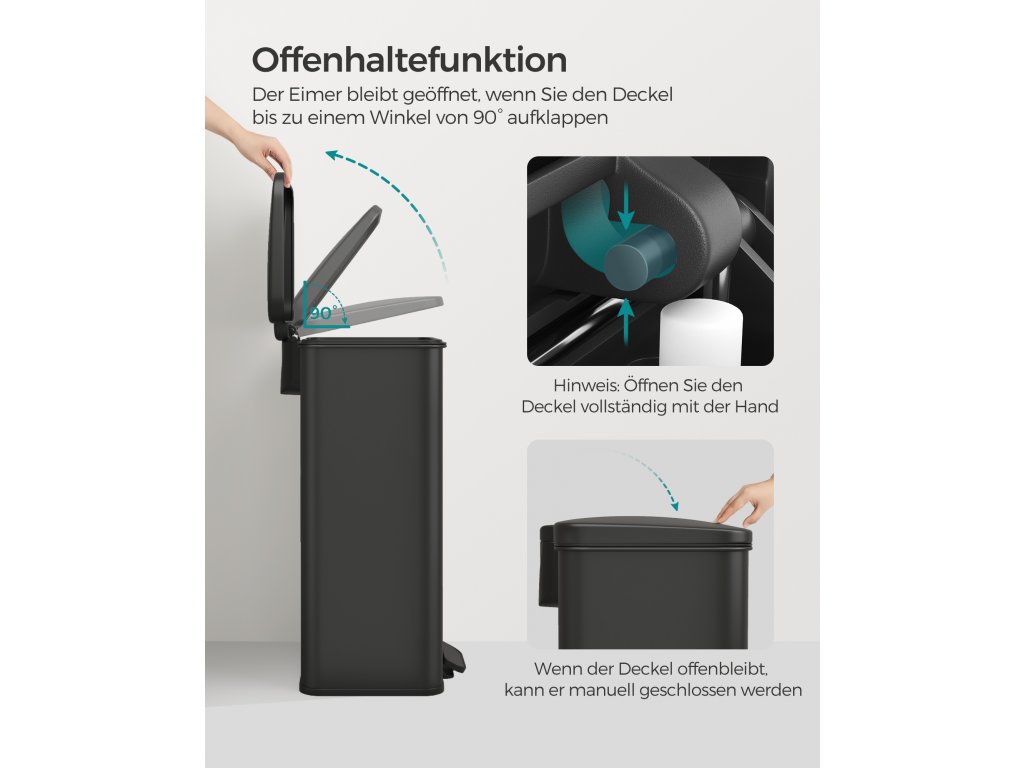 Offenhaltefunktion

Der Eimer bleibt geöffnet, wenn Sie den Deckel bis zu einem Winkel von 90° aufklappen

90°

Hinweis: Öffnen Sie den Deckel vollständig mit der Hand

Wenn der Deckel offenbleibt, kann er manuell geschlossen werden