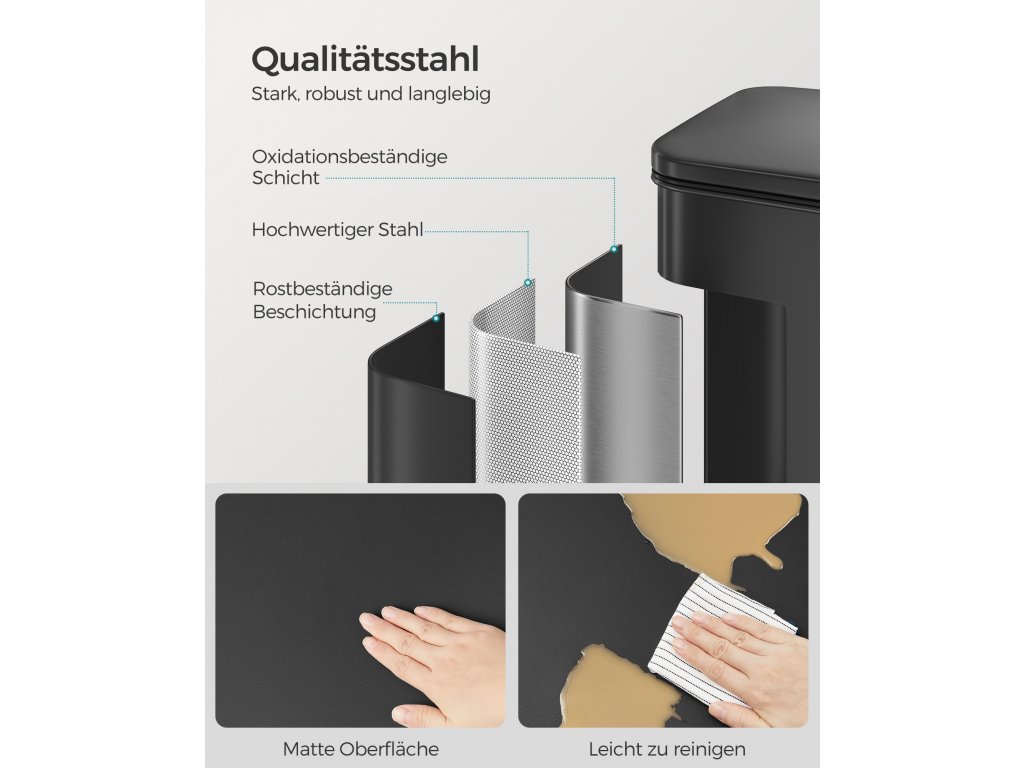 Qualitätsstahl
Stark, robust und langlebig

Oxidationsbeständige Schicht

Hochwertiger Stahl

Rostbeständige Beschichtung

Matte Oberfläche

Leicht zu reinigen