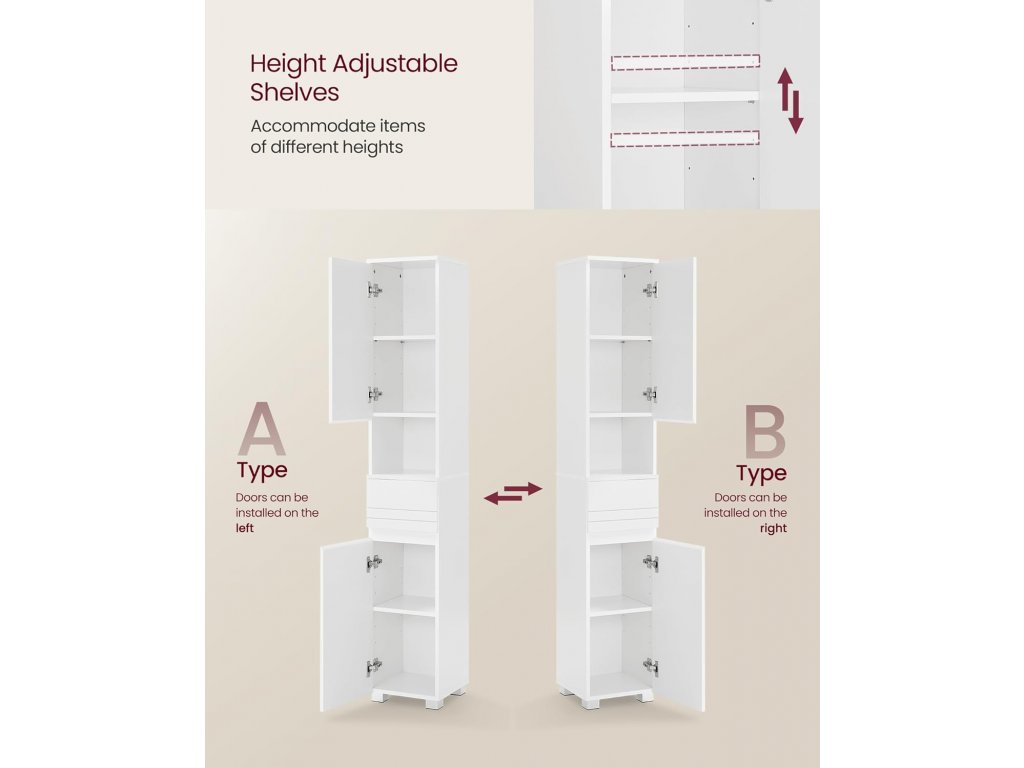 Height Adjustable Shelves

Accommodate items of different heights

A
Type
Doors can be installed on the left

B
Type
Doors can be installed on the right