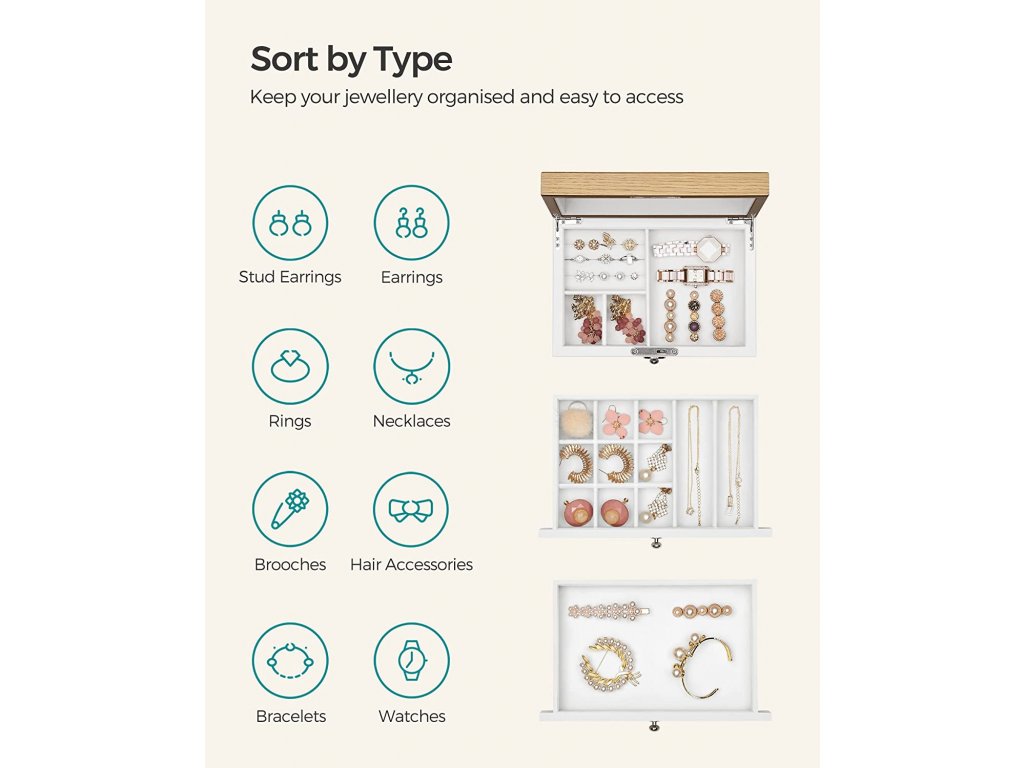 Sort by Type
Keep your jewellery organised and easy to access

Stud Earrings
Earrings
Rings
Necklaces
Brooches
Hair Accessories
Bracelets
Watches