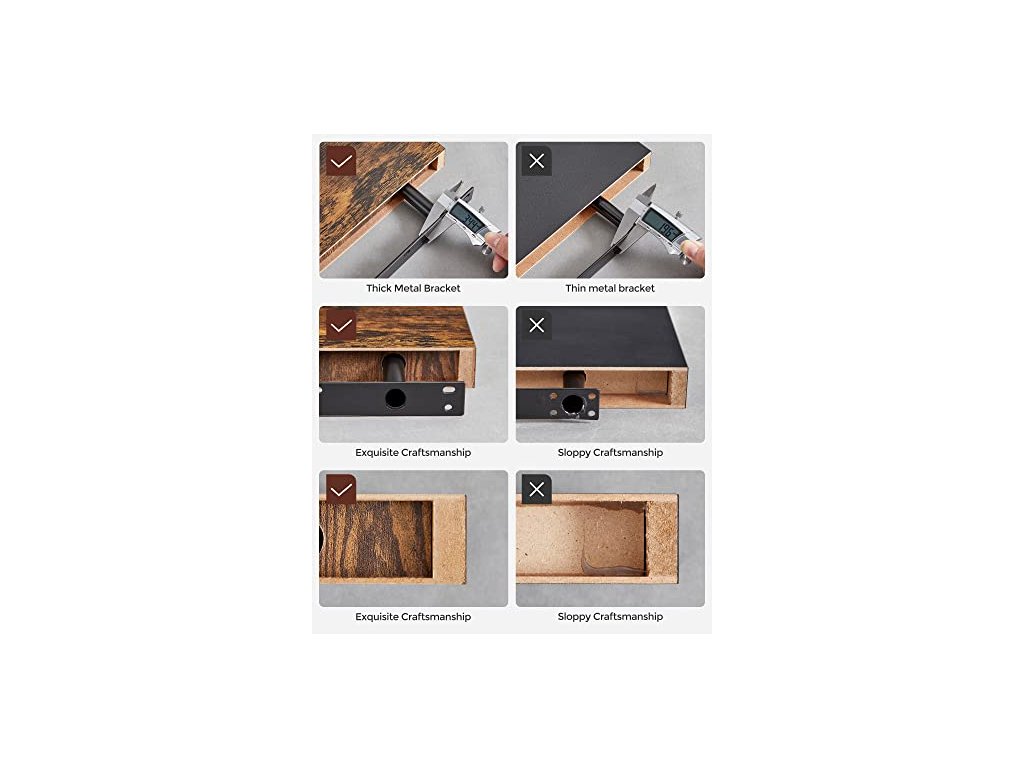 Thick Metal Bracket

Thin metal bracket

Exquisite Craftsmanship

Sloppy Craftsmanship

Exquisite Craftsmanship

Sloppy Craftsmanship