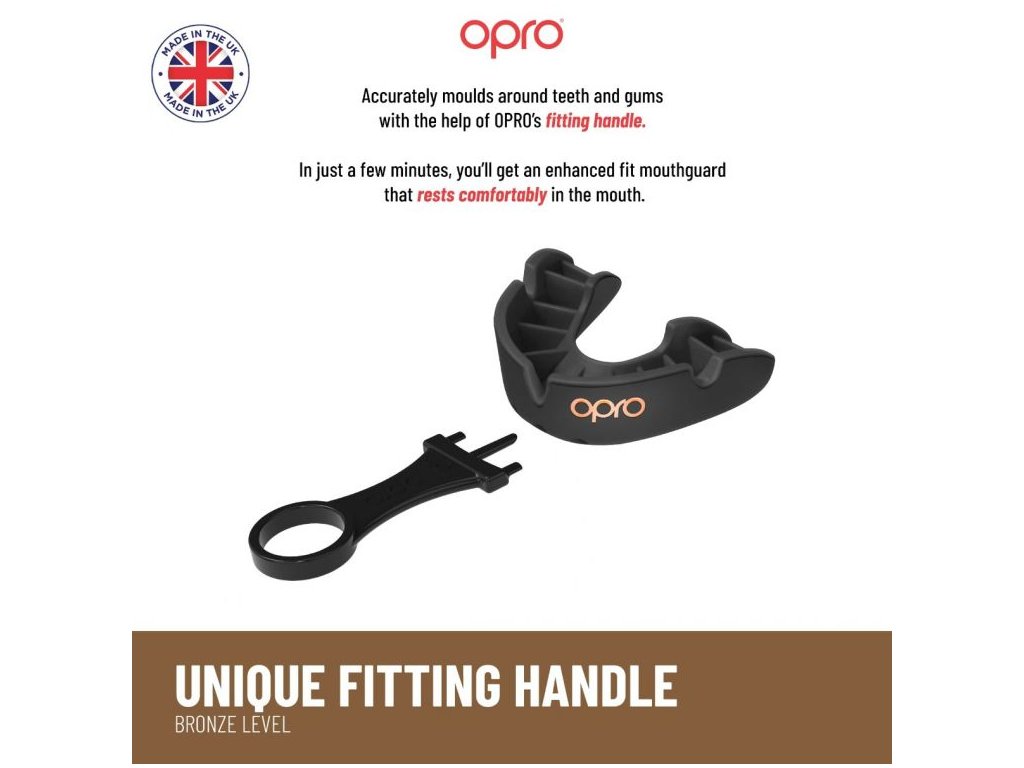 MADE IN THE UK
MADE IN THE UK

opro

Accurately moulds around teeth and gums with the help of OPRO's fitting handle.

In just a few minutes, you'll get an enhanced fit mouthguard that rests comfortably in the mouth.

opro

UNIQUE FITTING HANDLE
BRONZE LEVEL