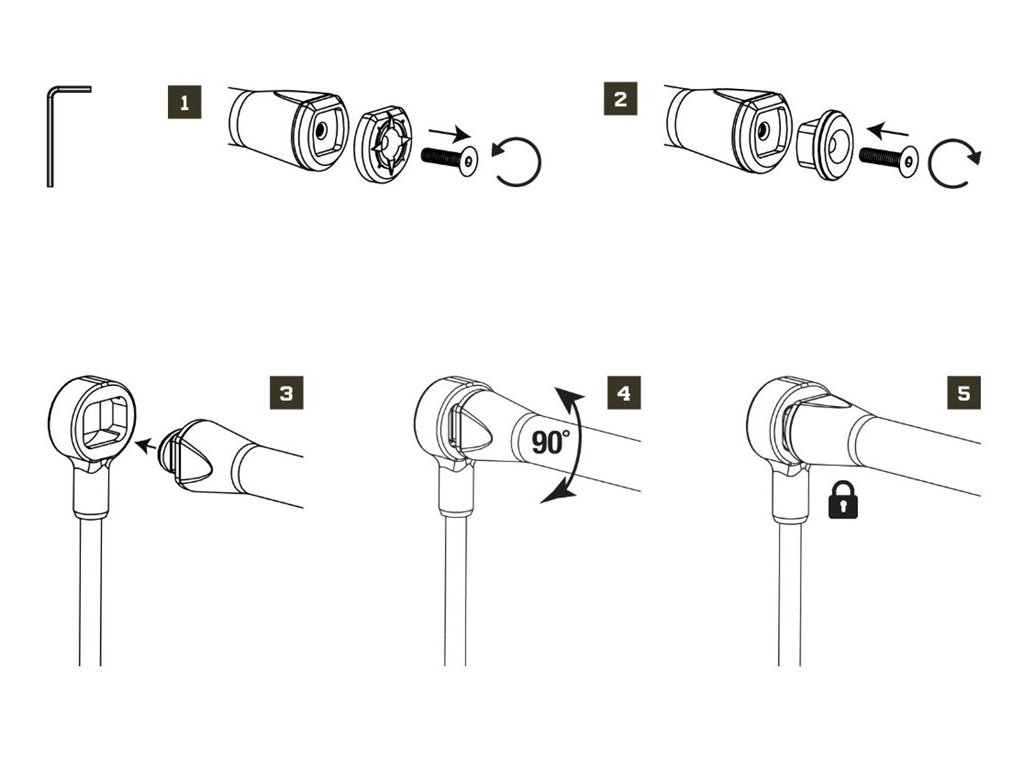 1

2

3

4

90°

5