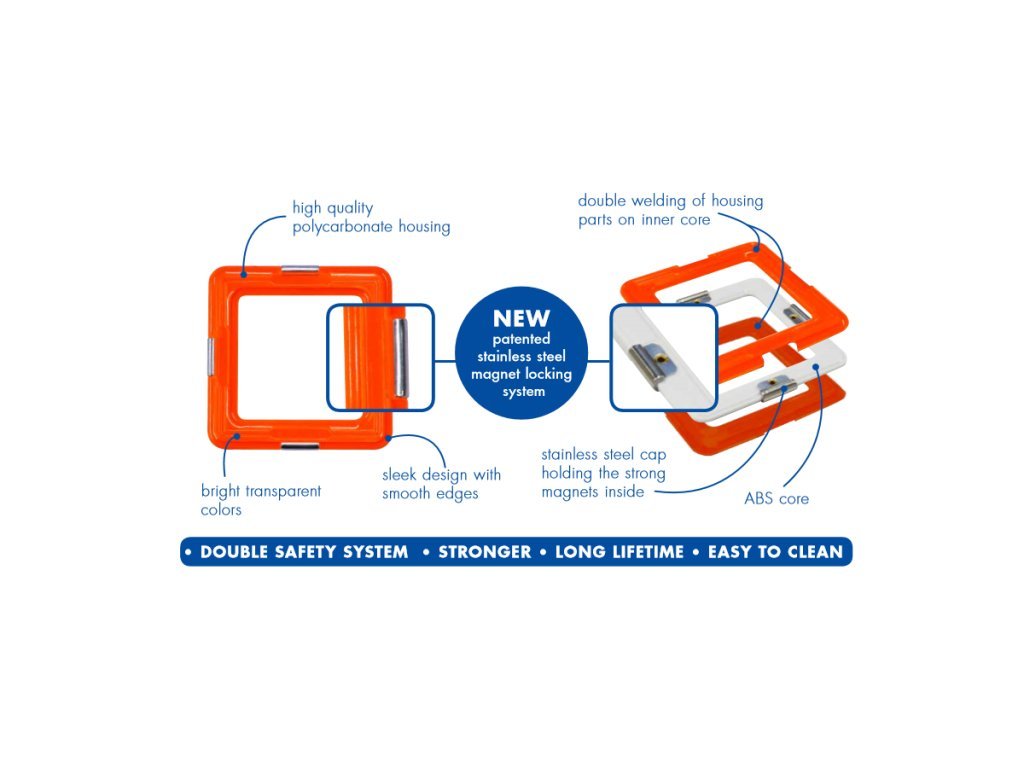 high quality polycarbonate housing

double welding of housing parts on inner core

NEW
patented stainless steel magnet locking system

bright transparent colors

sleek design with smooth edges

stainless steel cap holding the strong magnets inside

ABS core

• DOUBLE SAFETY SYSTEM • STRONGER • LONG LIFETIME • EASY TO CLEAN